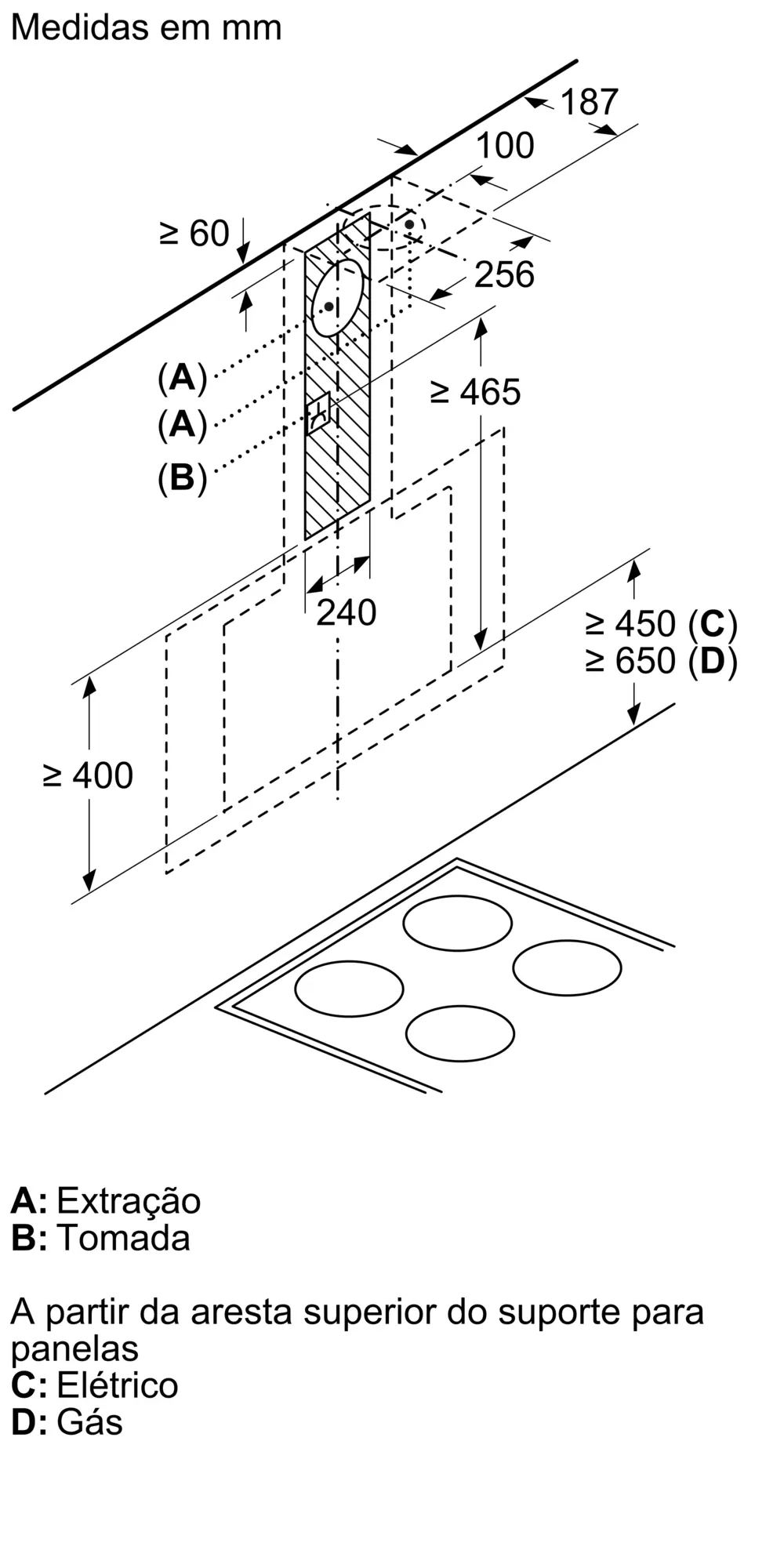 Medidas em mm

187
100
≥ 60
256
(A)
(A)
(B)
≥ 465
240
≥ 450 (C)
≥ 650 (D)
≥ 400

A: Extração
B: Tomada

A partir da aresta superior do suporte para panelas
C: Elétrico
D: Gás