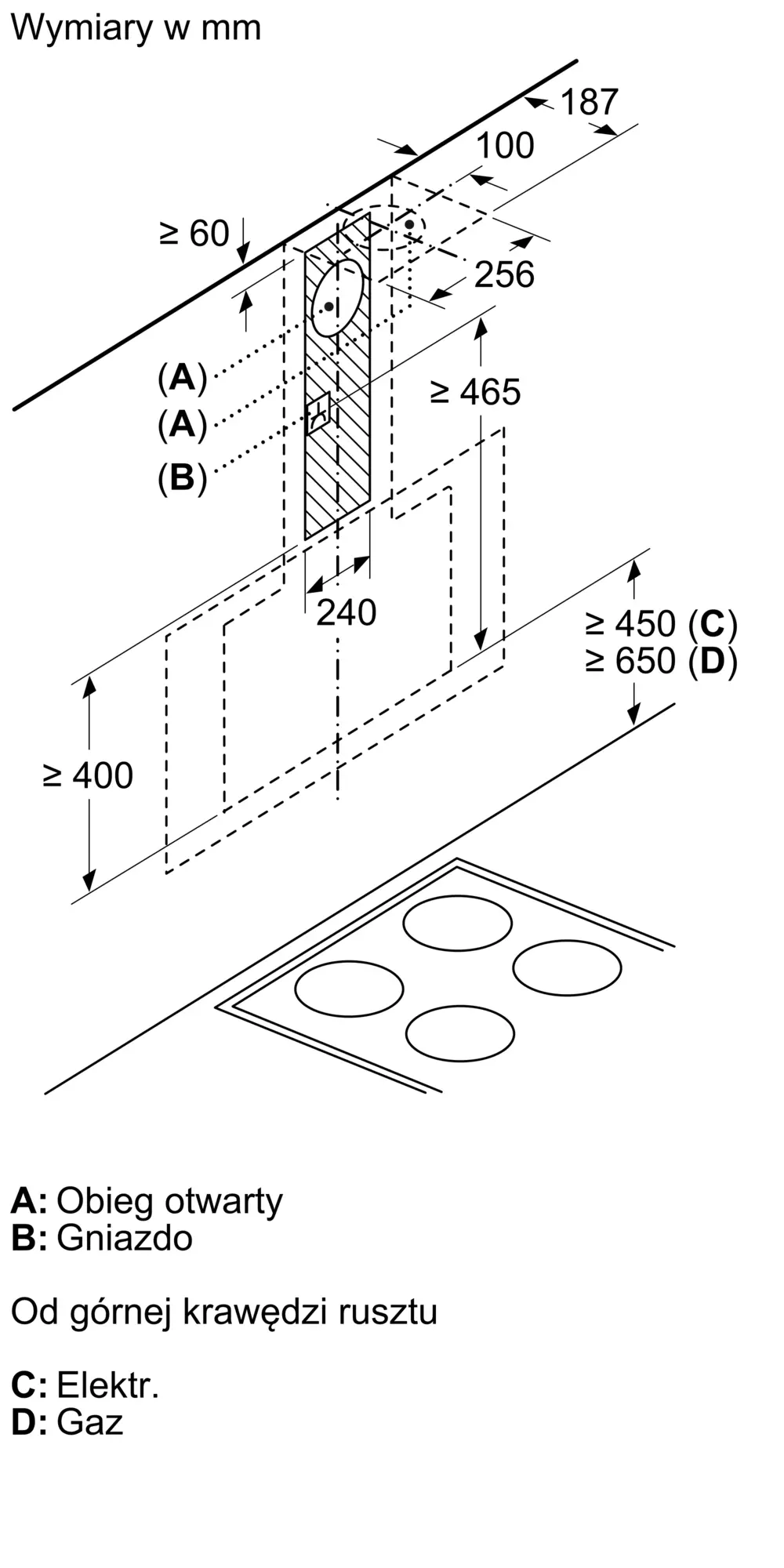 Wymiary w mm

187

100

≥ 60

256

(A)

(A)

(B)

≥ 465

240

≥ 450 (C)
≥ 650 (D)

≥ 400

A: Obieg otwarty
B: Gniazdo

Od górnej krawędzi rusztu

C: Elektr.
D: Gaz