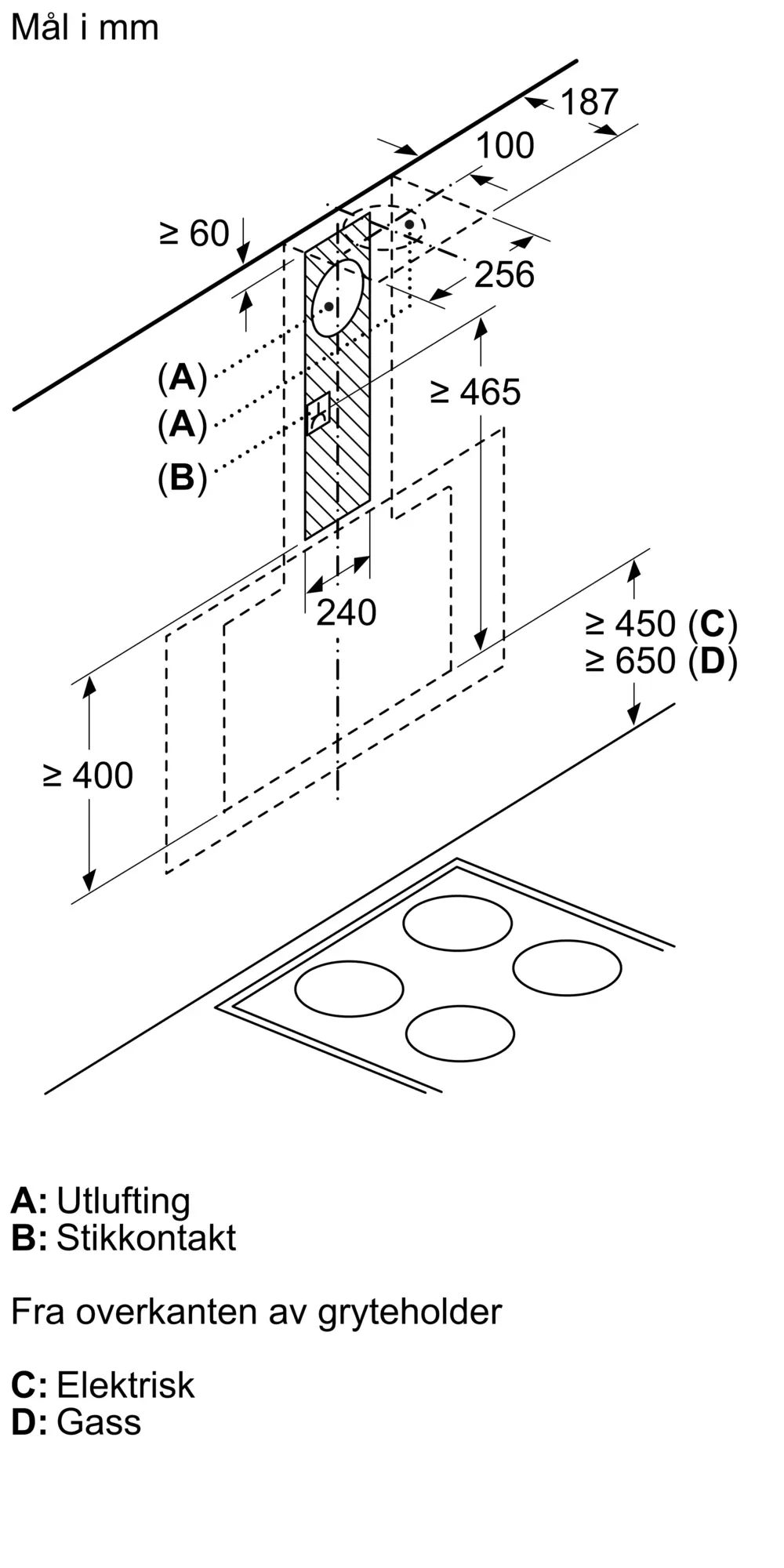 Mål i mm

187

100

≥ 60

256

(A)

(A)

(B)

≥ 465

240

≥ 450 (C)
≥ 650 (D)

≥ 400

A: Utlufting
B: Stikkontakt

Fra overkanten av gryteholder

C: Elektrisk
D: Gass