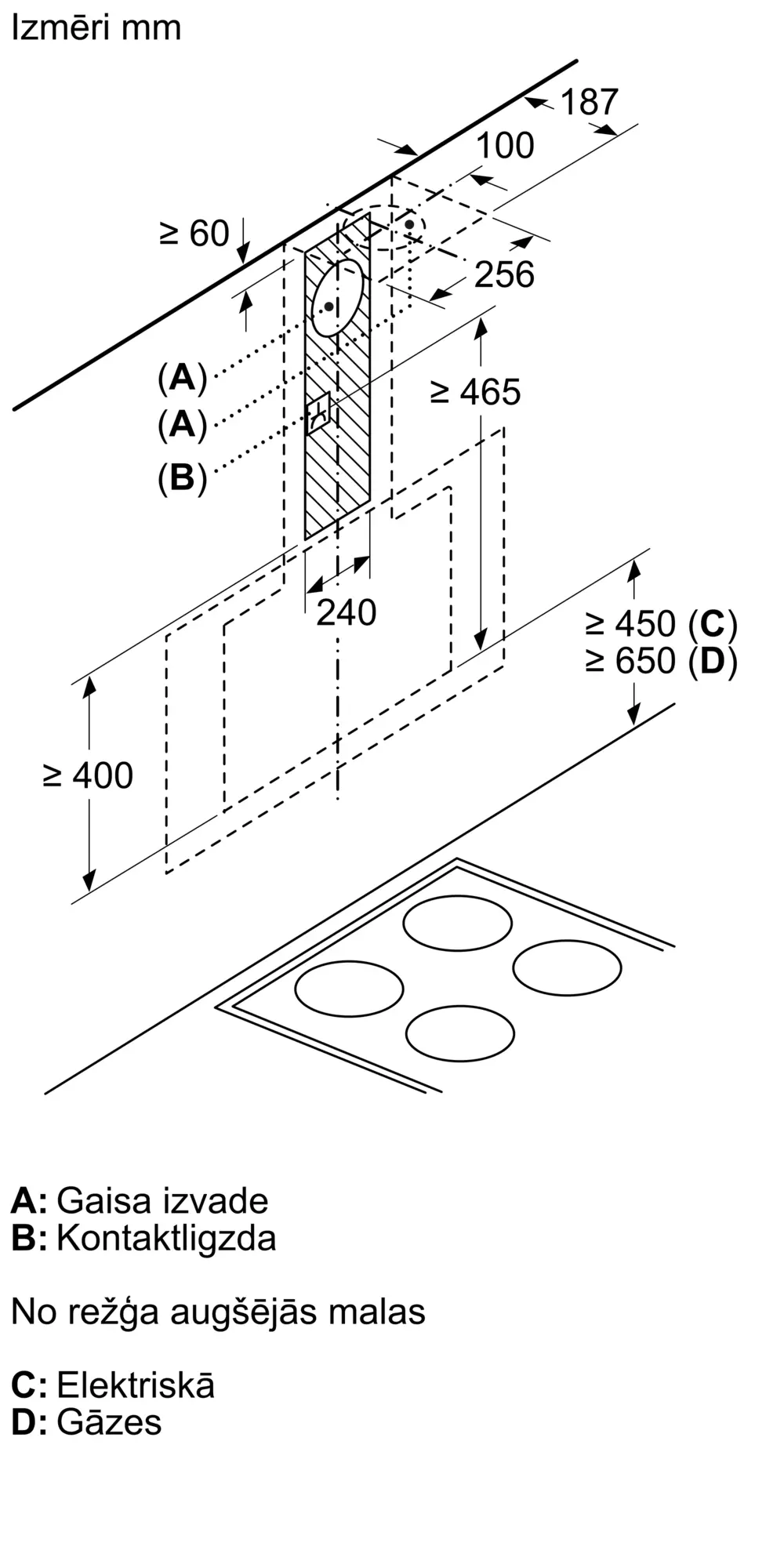 Izmēri mm

187

100

≥ 60

256

(A)

(A)

(B)

≥ 465

240

≥ 450 (C)
≥ 650 (D)

≥ 400

A: Gaisa izvade
B: Kontaktligzda

No režģa augšējās malas

C: Elektriskā
D: Gāzes