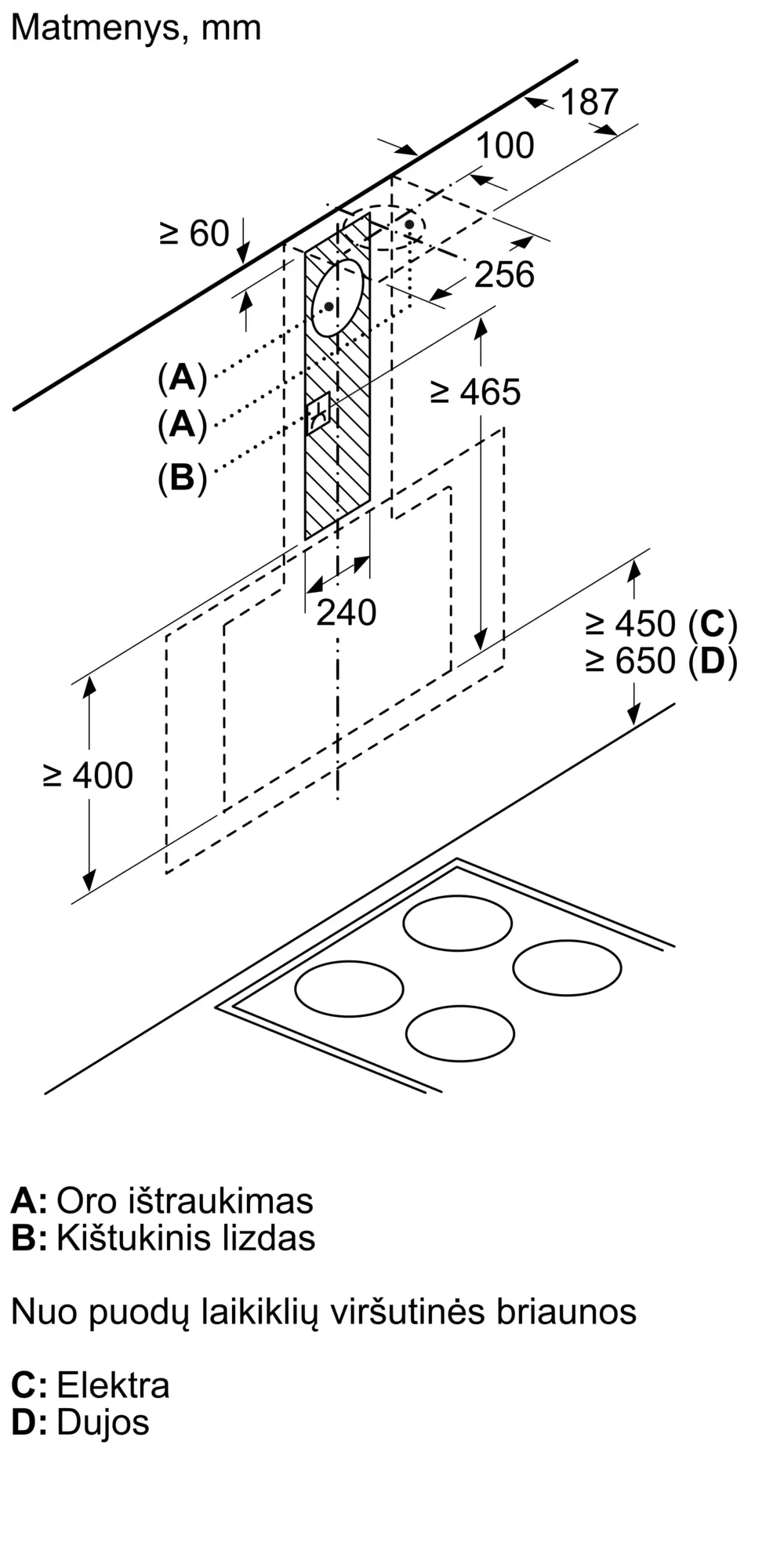 Matmenys, mm

187
100
≥ 60
256
(A)
(A)
(B)
≥ 465
240
≥ 450 (C)
≥ 650 (D)
≥ 400

A: Oro ištraukimas
B: Kištukinis lizdas

Nuo puodų laikiklių viršutinės briaunos

C: Elektra
D: Dujos