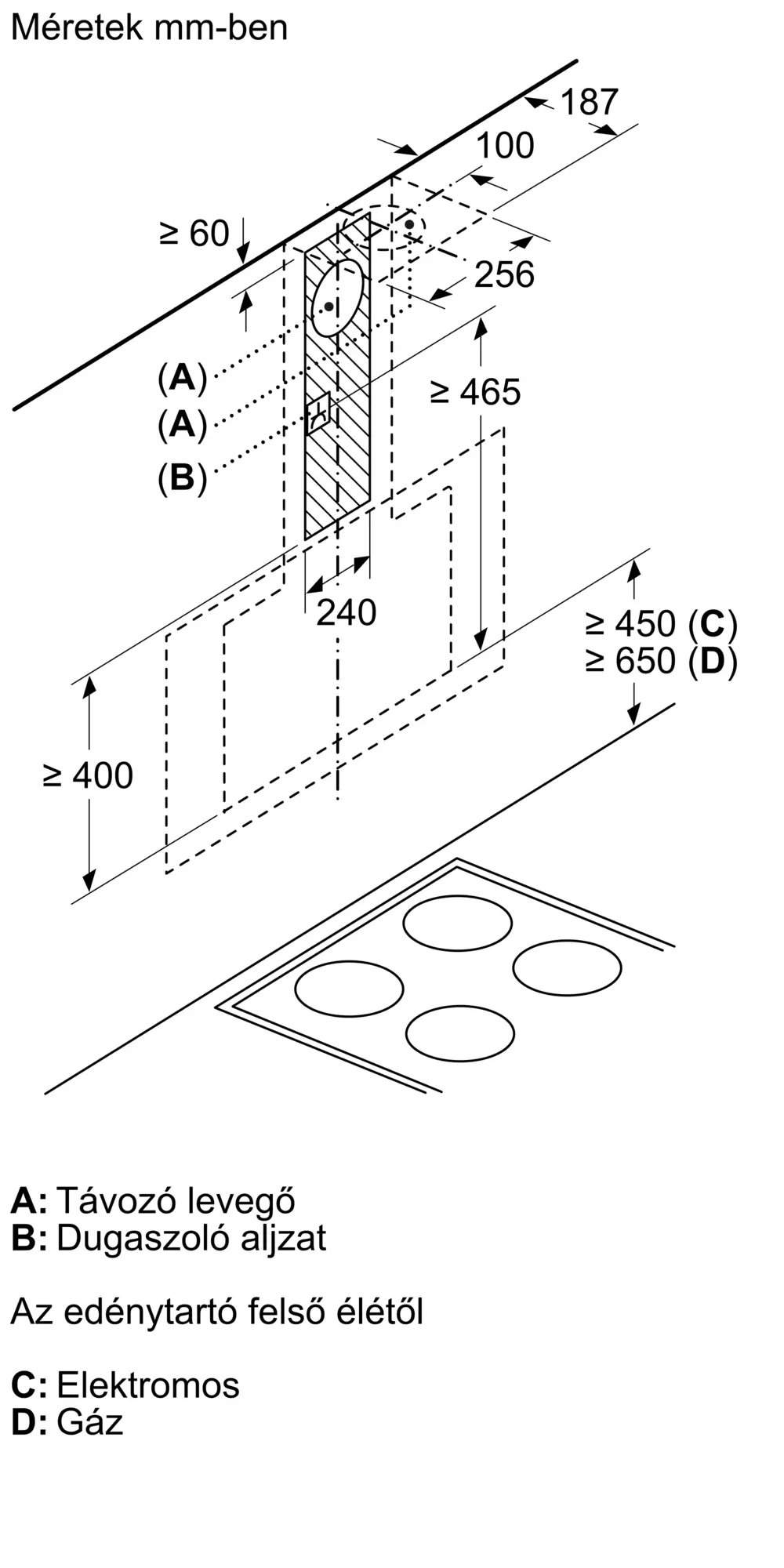 Méretek mm-ben

187
100
≥ 60
256
(A)
(A)
(B)
≥ 465
240
≥ 450 (C)
≥ 650 (D)
≥ 400

A: Távozó levegő
B: Dugaszoló aljzat

Az edénytartó felső élétől

C: Elektromos
D: Gáz