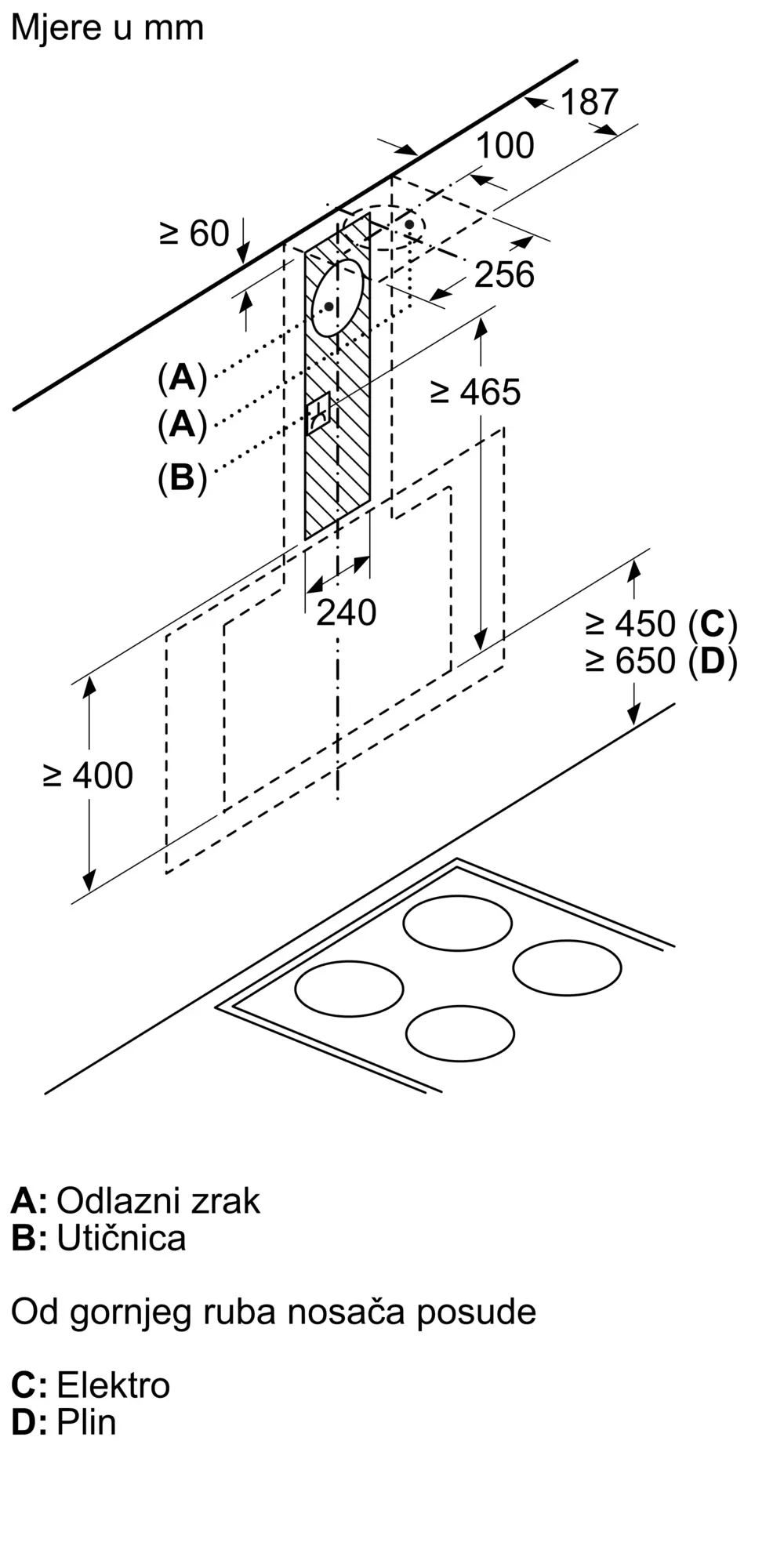 Mjere u mm

187
100
≥ 60
256
(A)
(A)
(B)
≥ 465
240
≥ 450 (C)
≥ 650 (D)
≥ 400

A: Odlazni zrak
B: Utičnica

Od gornjeg ruba nosača posude

C: Elektro
D: Plin