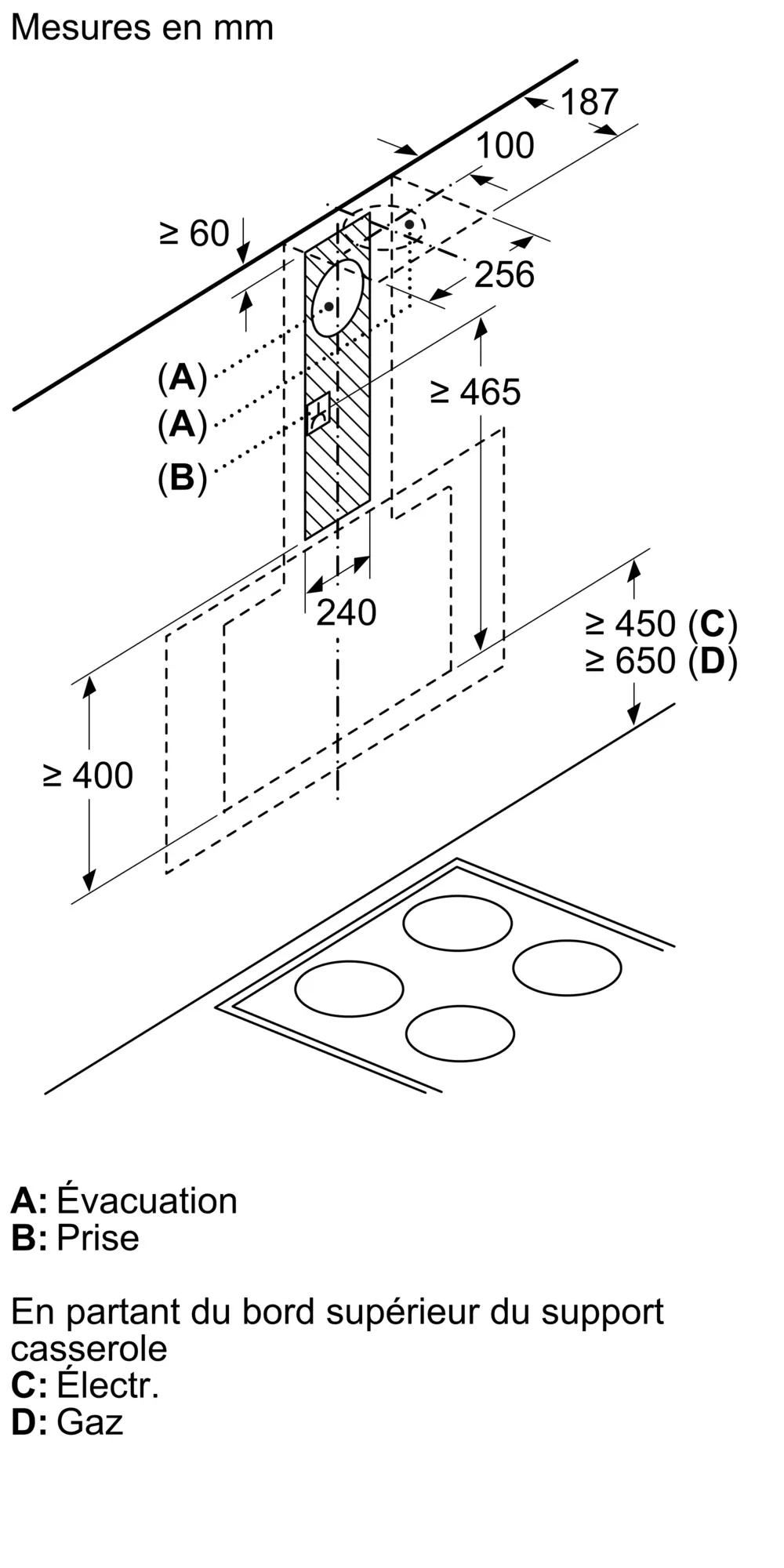 Mesures en mm

187
100
≥ 60
256
(A)
(A)
(B)
≥ 465
240
≥ 450 (C)
≥ 650 (D)
≥ 400

A: Évacuation
B: Prise

En partant du bord supérieur du support casserole
C: Électr.
D: Gaz