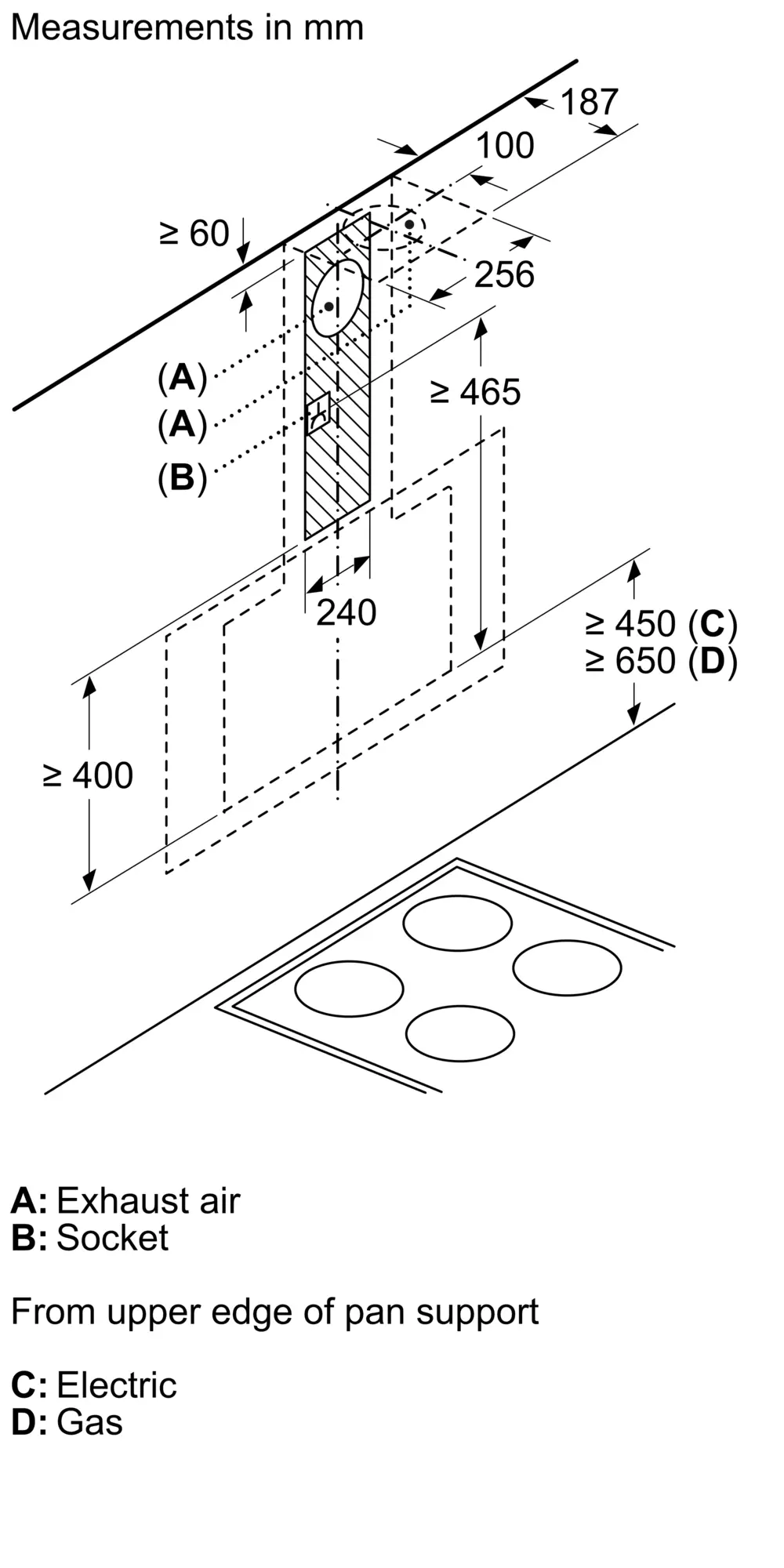 Measurements in mm

187
100
≥ 60
256
(A)
(A)
(B)
≥ 465
240
≥ 450 (C)
≥ 650 (D)
≥ 400

A: Exhaust air
B: Socket

From upper edge of pan support

C: Electric
D: Gas