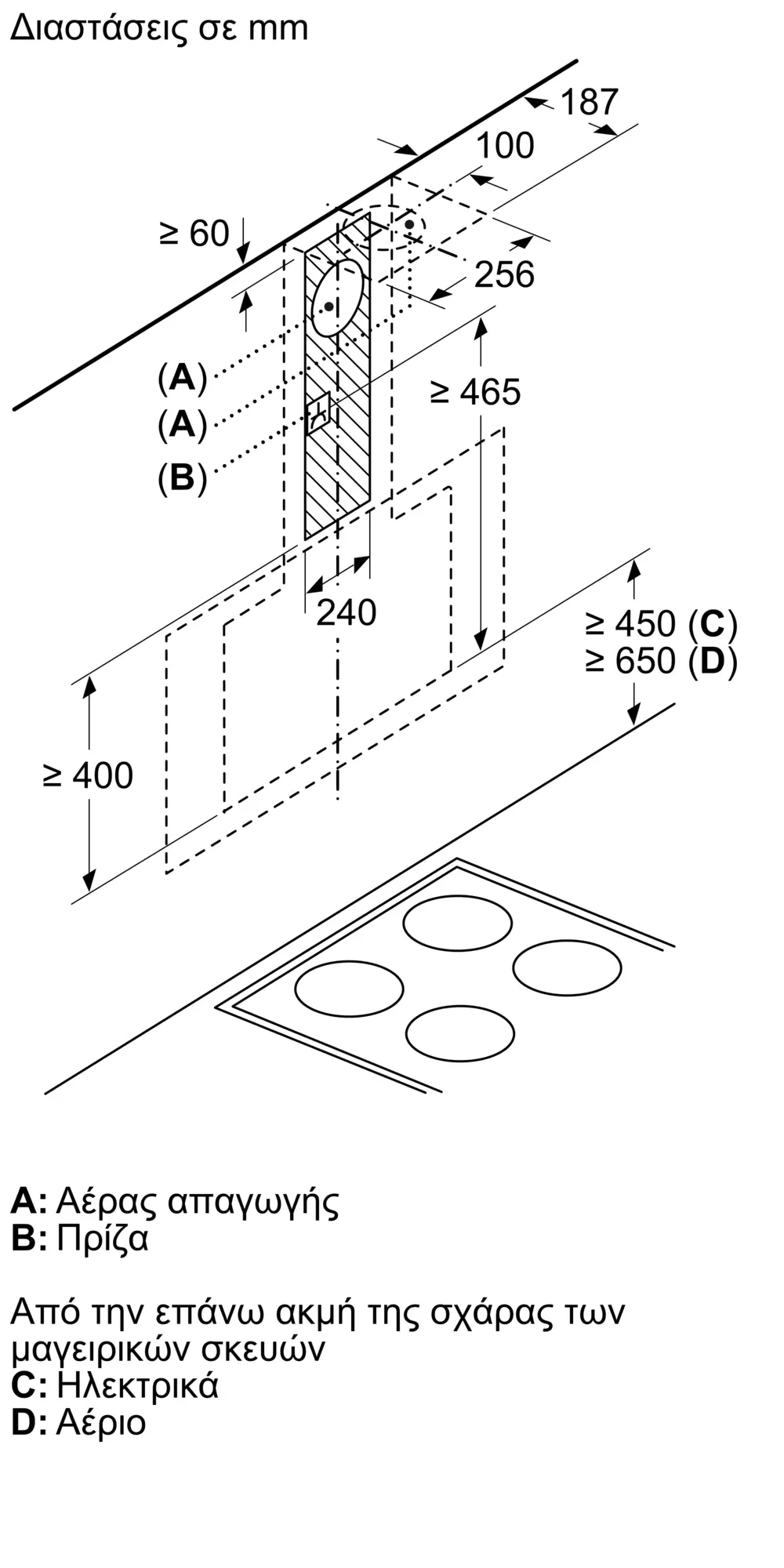 Διαστάσεις σε mm

187
100
≥ 60
256
(A)
(A)
(B)
≥ 465
240
≥ 450 (C)
≥ 650 (D)
≥ 400

A: Αέρας απαγωγής
B: Πρίζα

Από την επάνω ακμή της σχάρας των μαγειρικών σκευών
C: Ηλεκτρικά
D: Αέριο