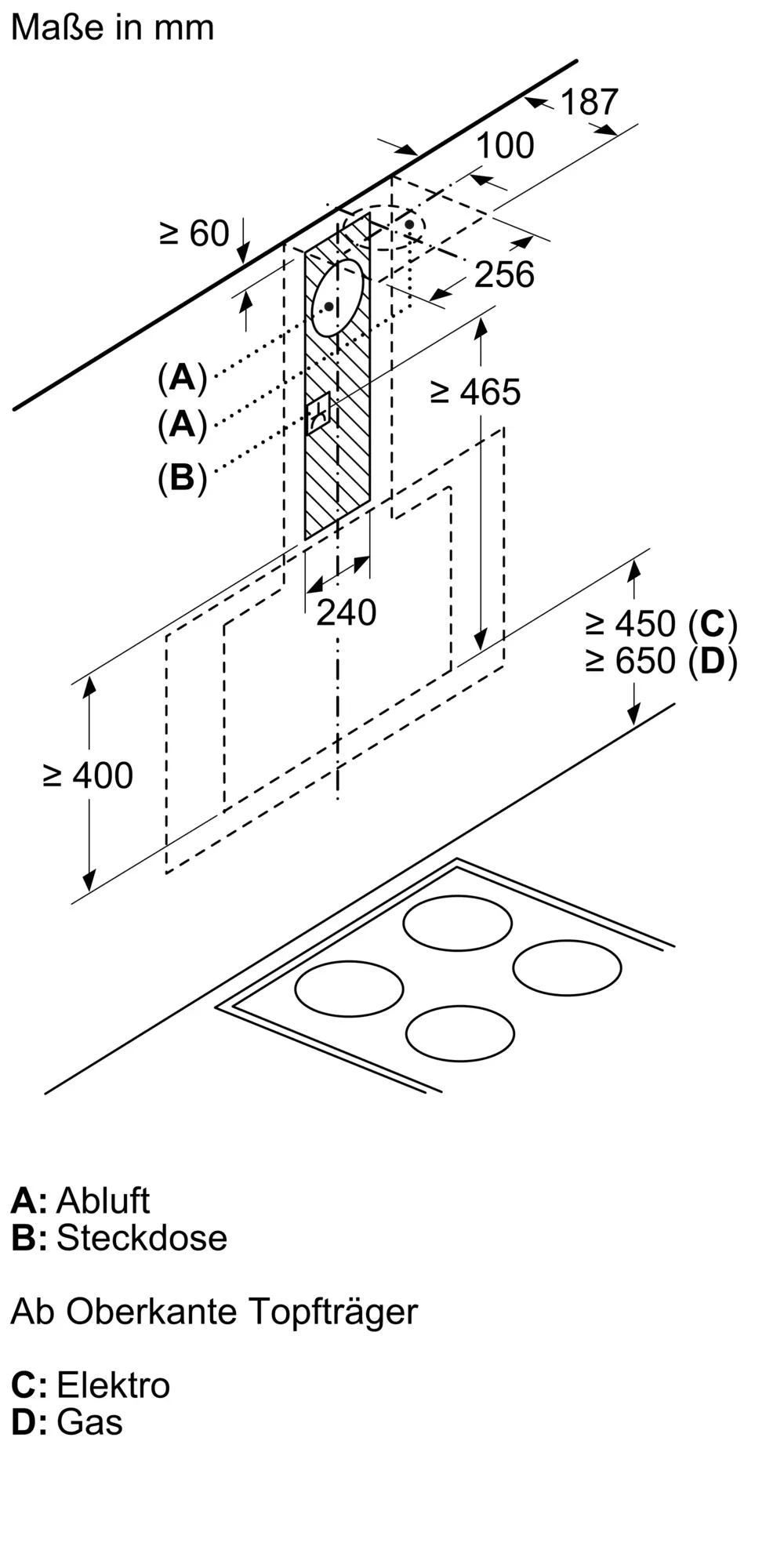 Maße in mm

187

100

≥ 60

256

(A)

(A)

(B)

≥ 465

240

≥ 450 (C)
≥ 650 (D)

≥ 400

A: Abluft
B: Steckdose

Ab Oberkante Topfträger

C: Elektro
D: Gas