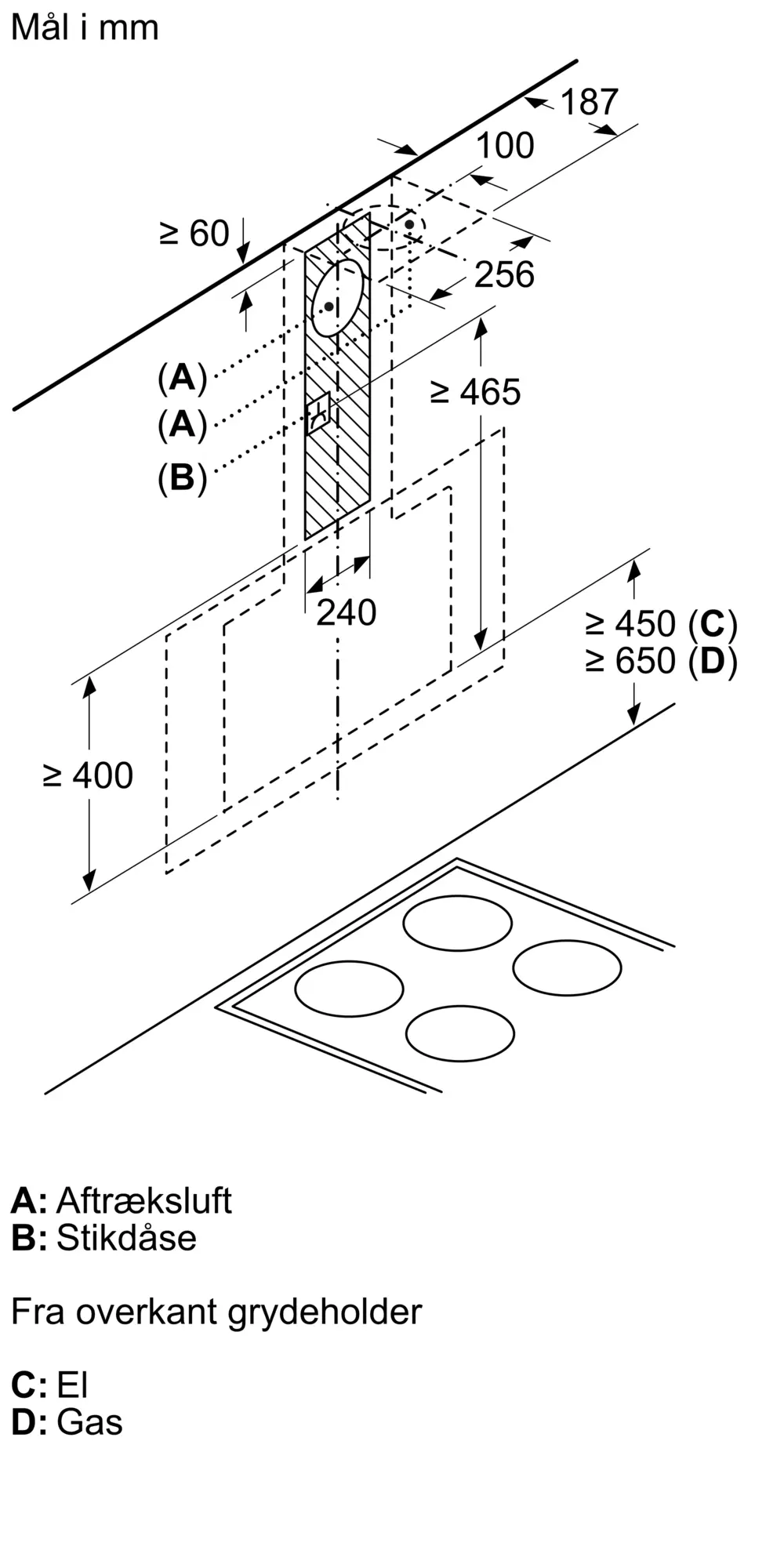 Mål i mm

187

100

≥ 60

256

(A)

(A)

(B)

≥ 465

240

≥ 450 (C)
≥ 650 (D)

≥ 400

A: Aftræksluft
B: Stikdåse

Fra overkant grydeholder

C: El
D: Gas