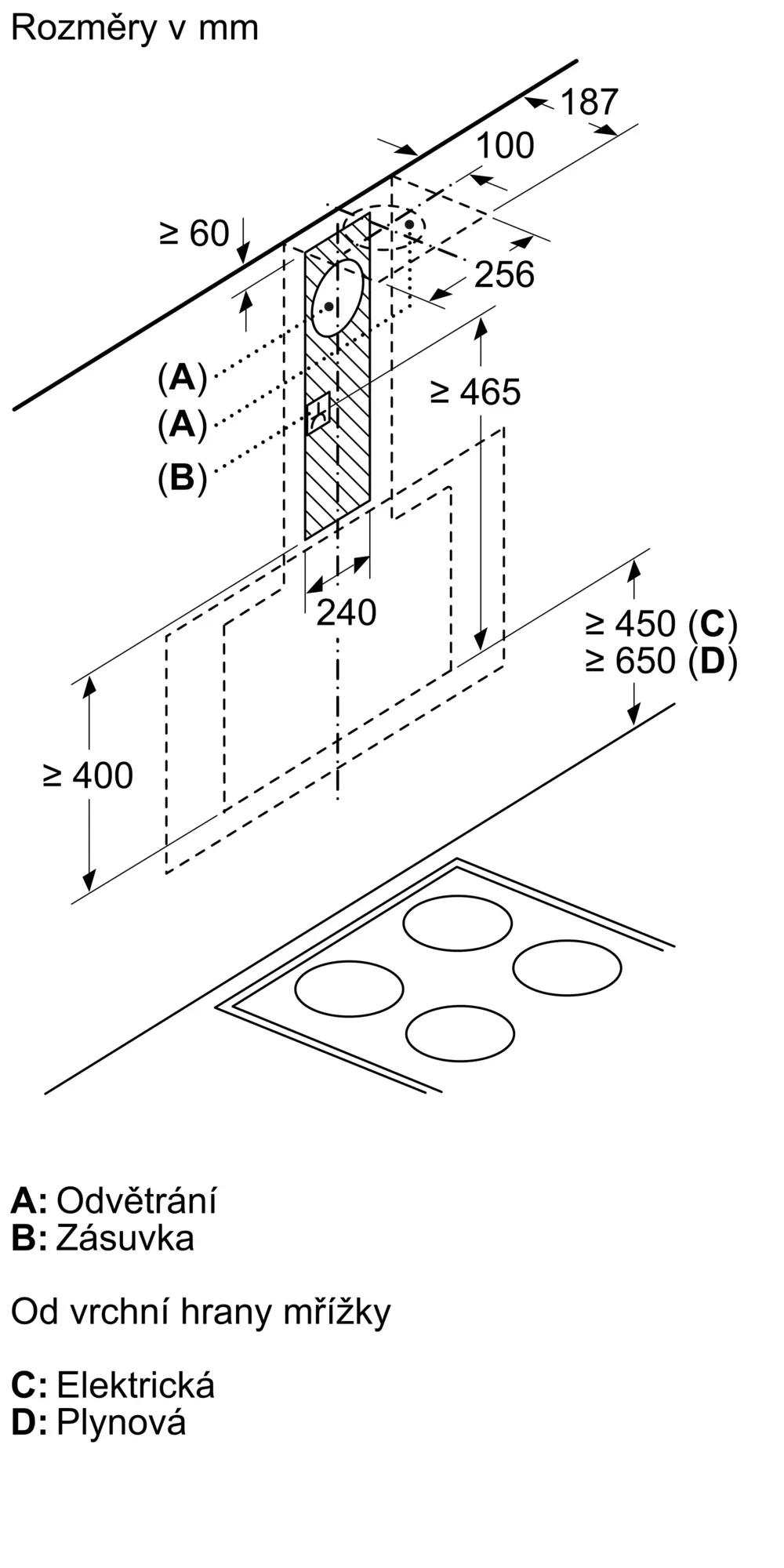 Rozměry v mm

187

100

≥ 60

256

(A)

(A)

(B)

≥ 465

240

≥ 450 (C)
≥ 650 (D)

≥ 400

A: Odvětrání
B: Zásuvka

Od vrchní hrany mřížky

C: Elektrická
D: Plynová