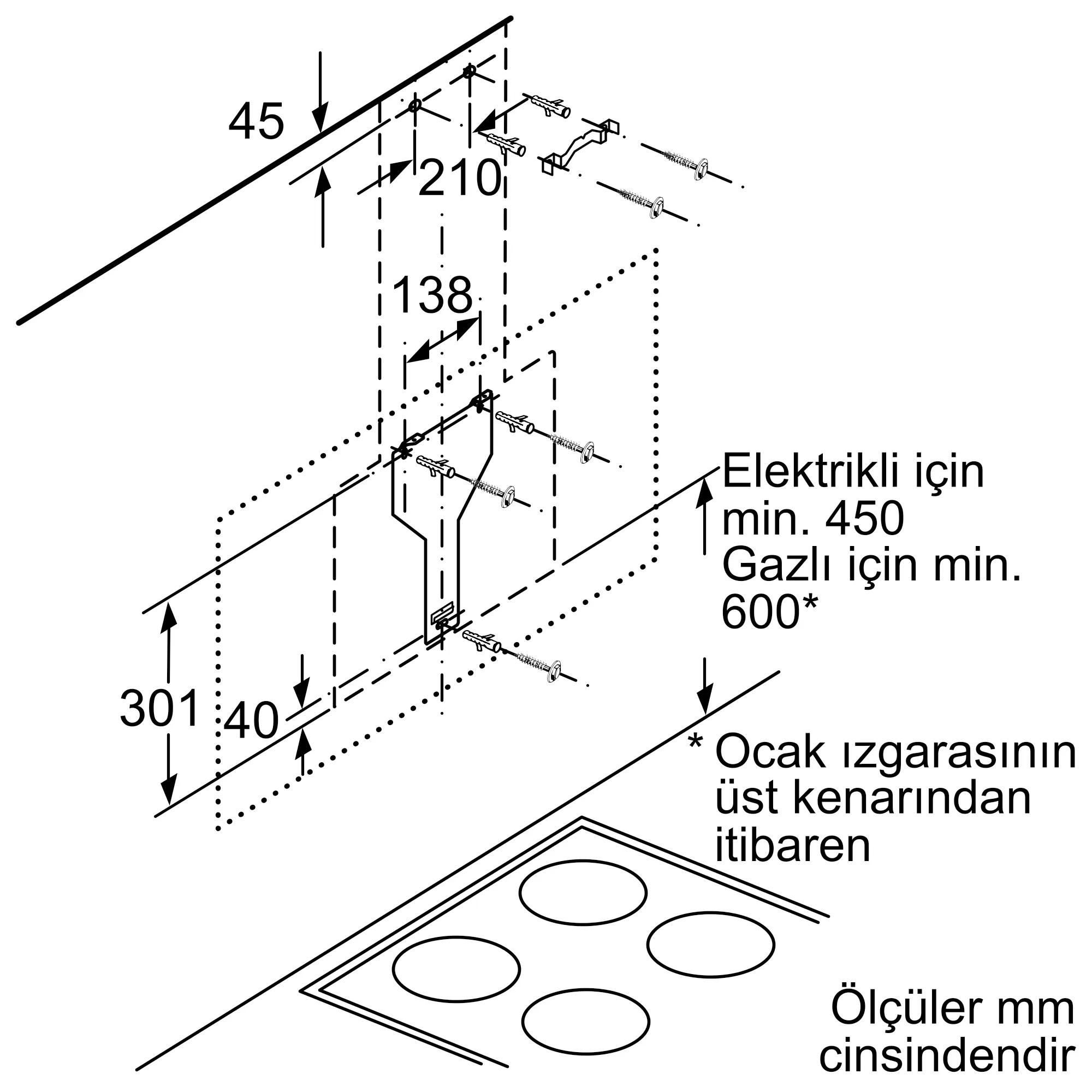 45

210

138

Elektrikli için min. 450 Gazlı için min. 600*

301

40

* Ocak ızgarasının üst kenarından itibaren

Ölçüler mm cinsindendir