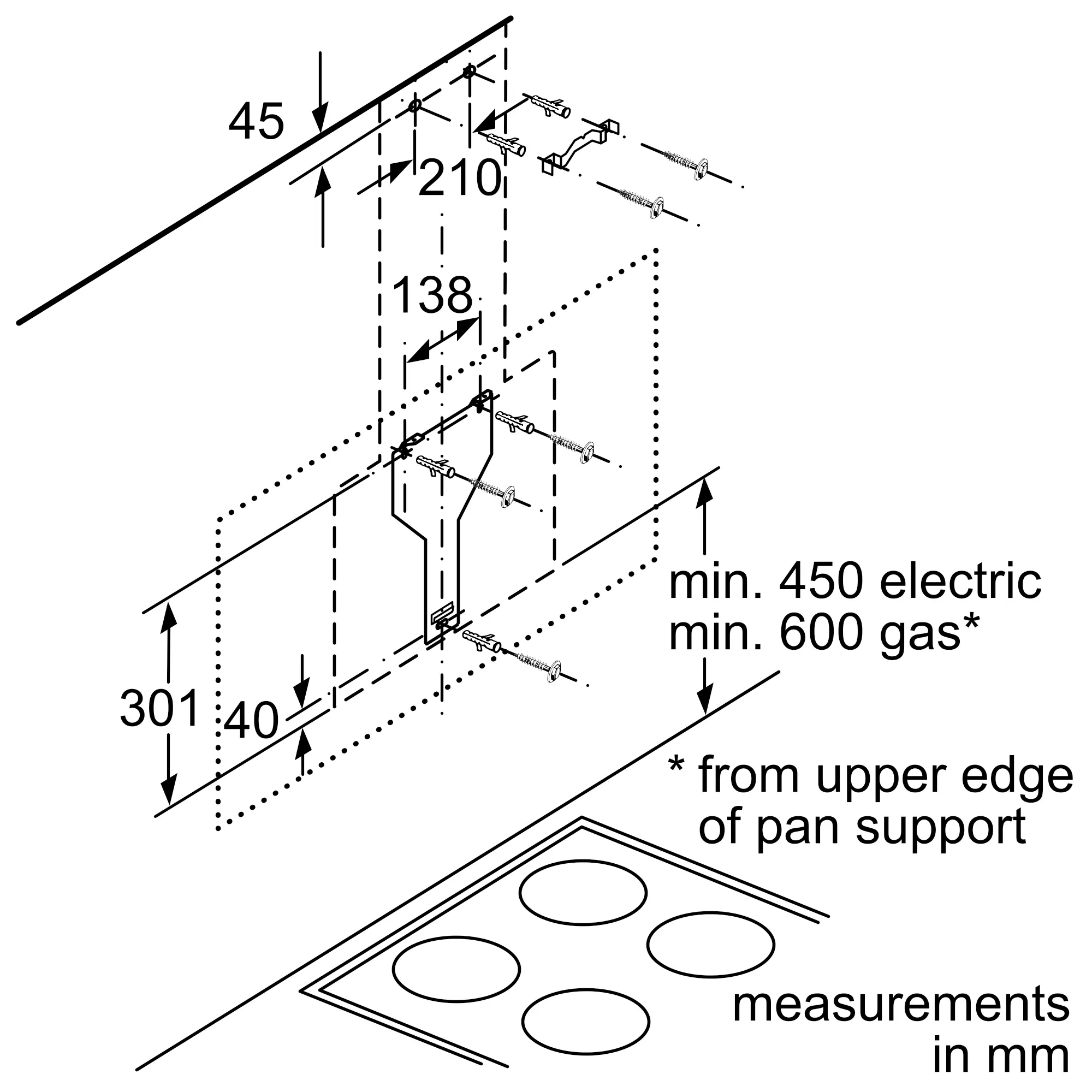 45

210

138

min. 450 electric
min. 600 gas*

301

40

* from upper edge of pan support

measurements in mm