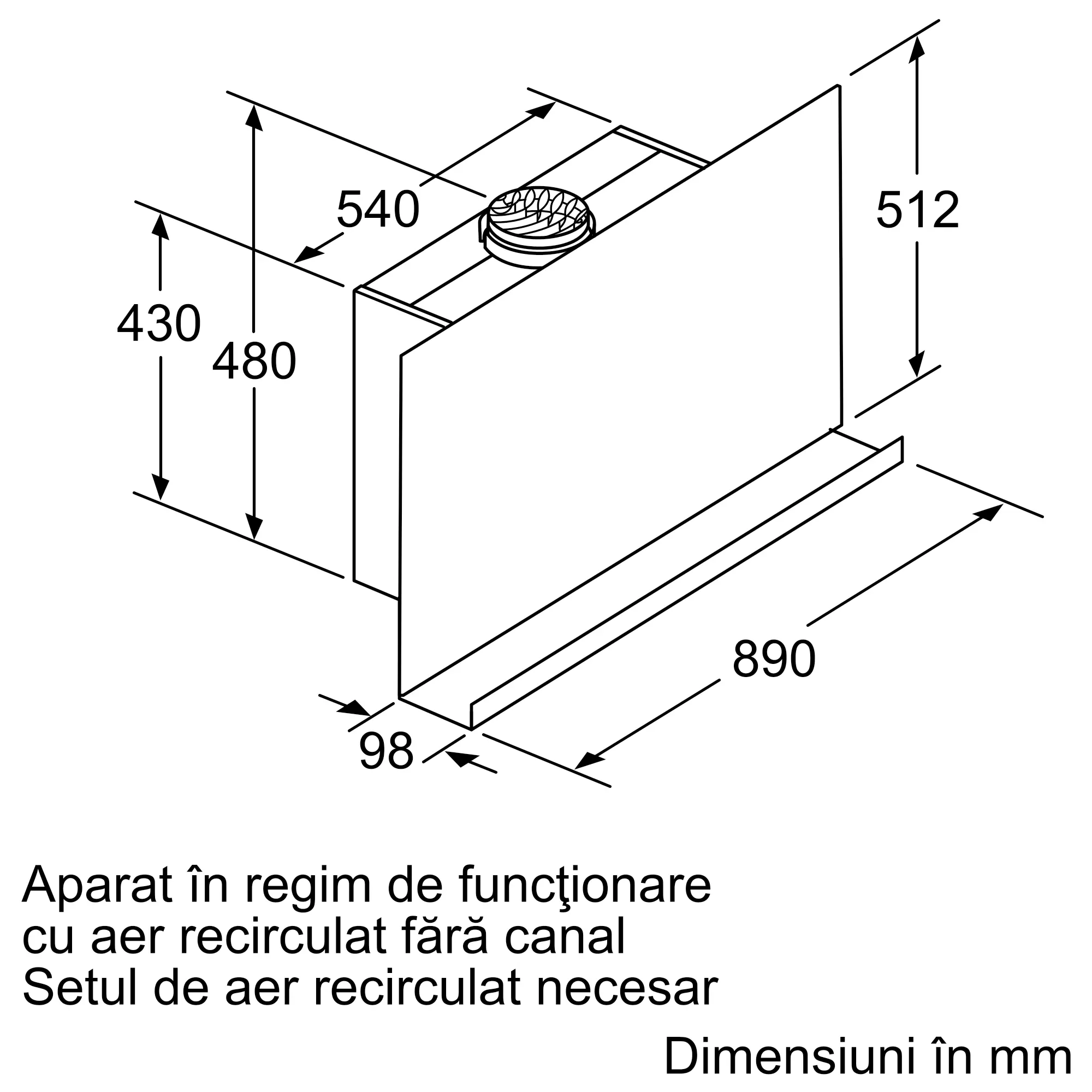 540

512

430

480

890

98

Aparat în regim de funcţionare cu aer recirculat fără canal
Setul de aer recirculat necesar

Dimensiuni în mm