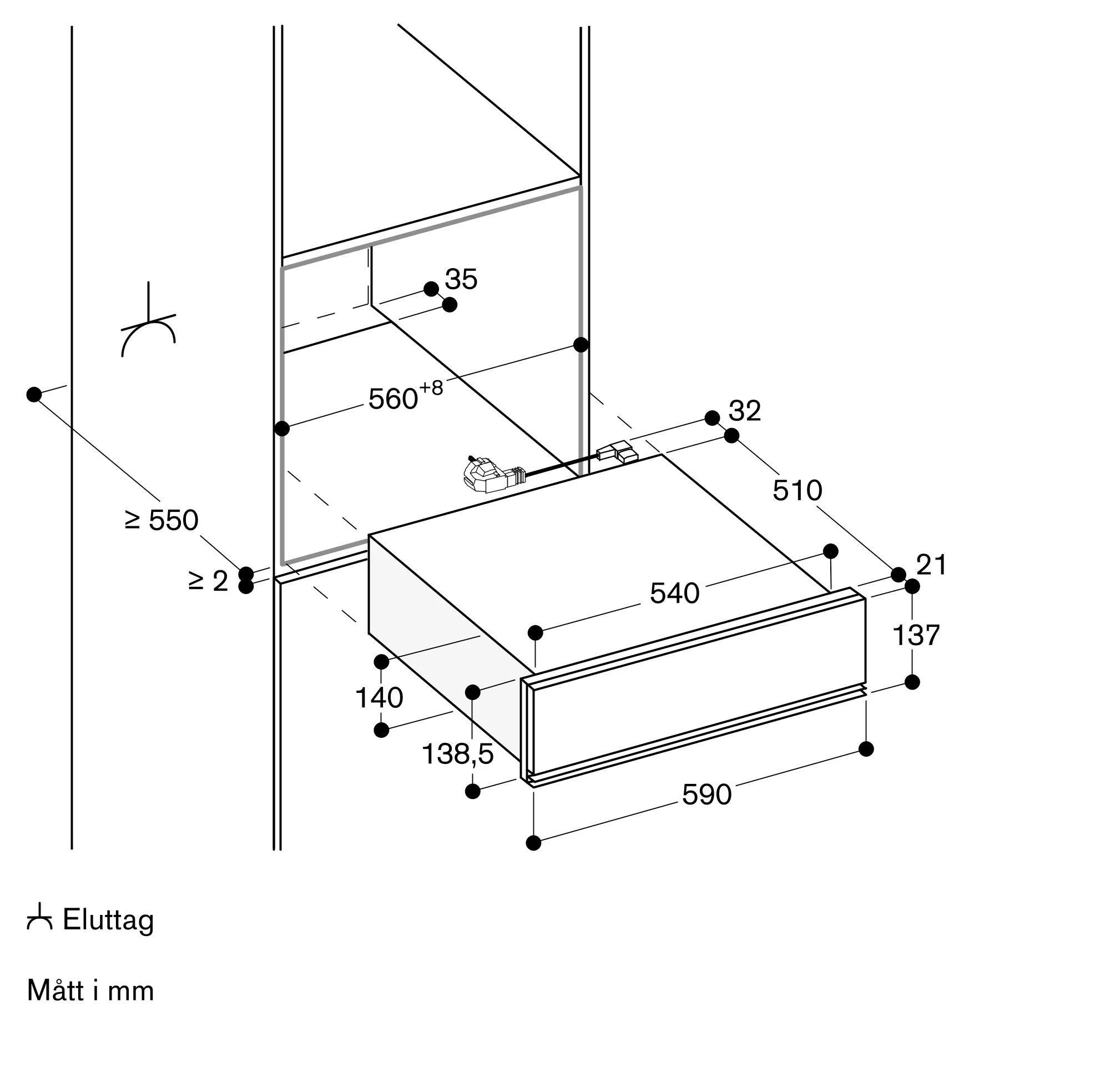 35

$560^{+8}$

32

510

$\geq 550$

$\geq 2$

21

540

137

140

138,5

590

Eluttag

Mått i mm