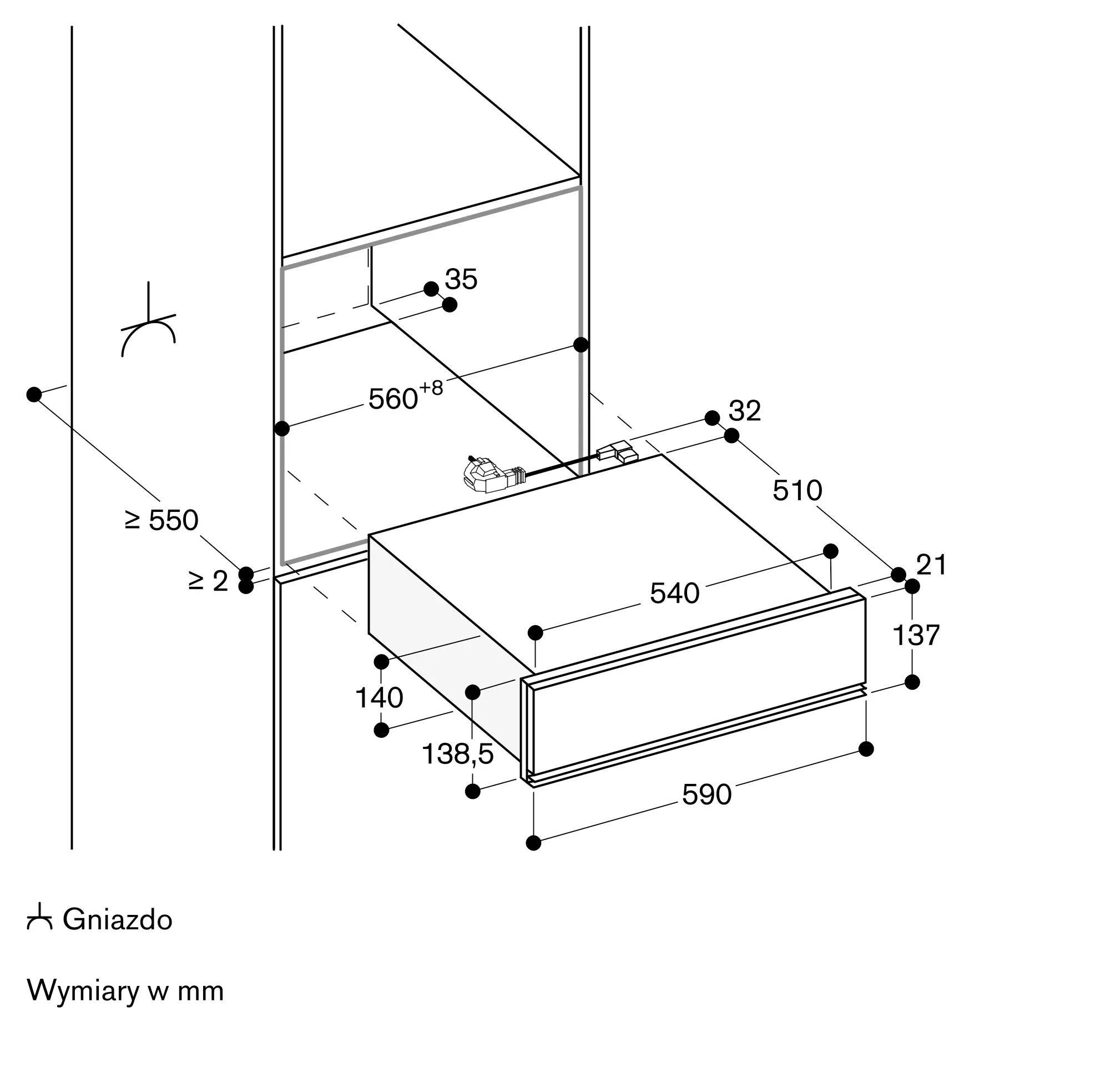 35

$560^{+8}$

32

510

$\geq 550$

$\geq 2$

21

540

137

140

138,5

590

Gniazdo

Wymiary w mm