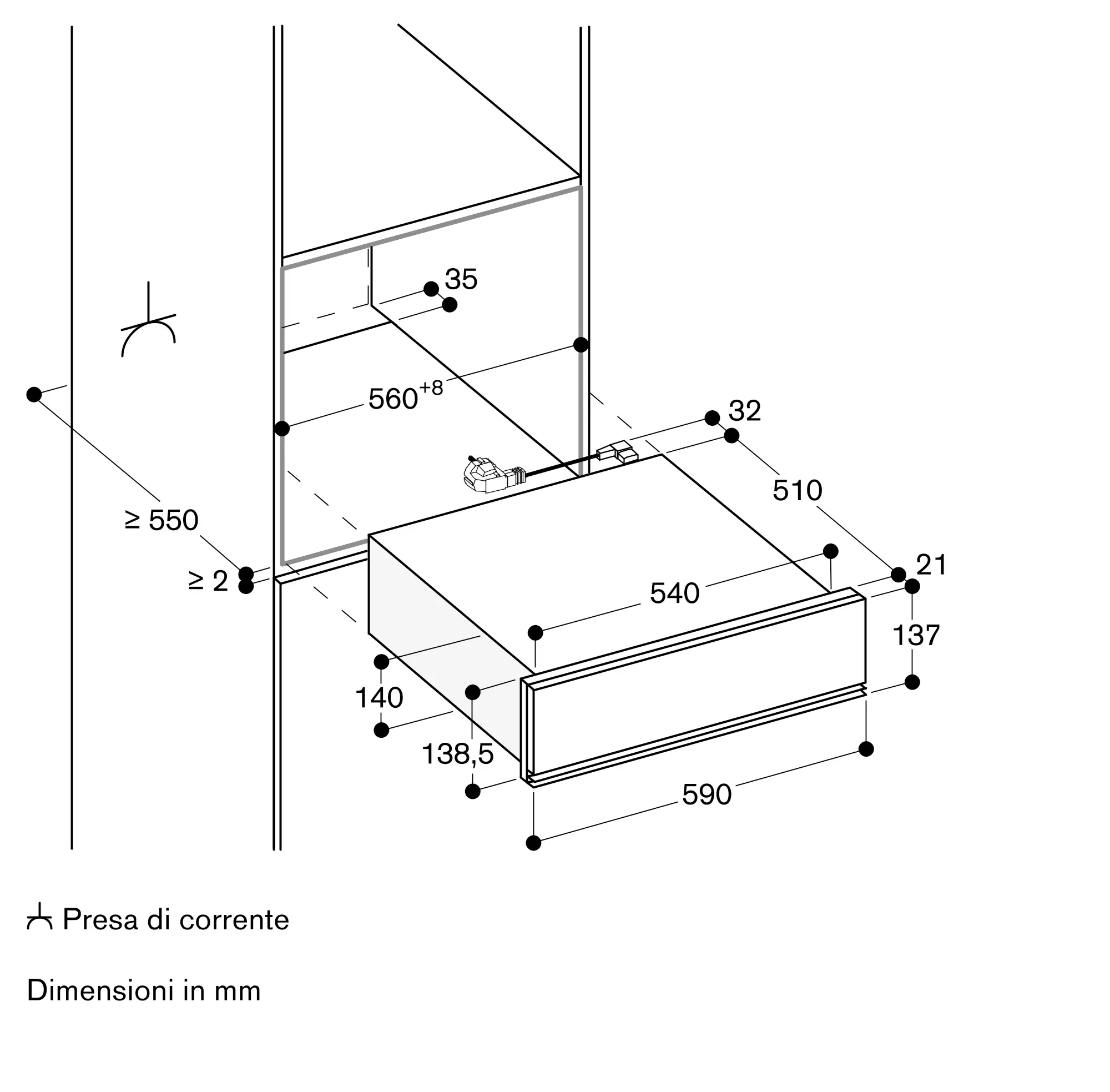 35

$560^{+8}$

32

510

$\geq 550$

$\geq 2$

21

540

137

140

138,5

590

Presa di corrente

Dimensioni in mm