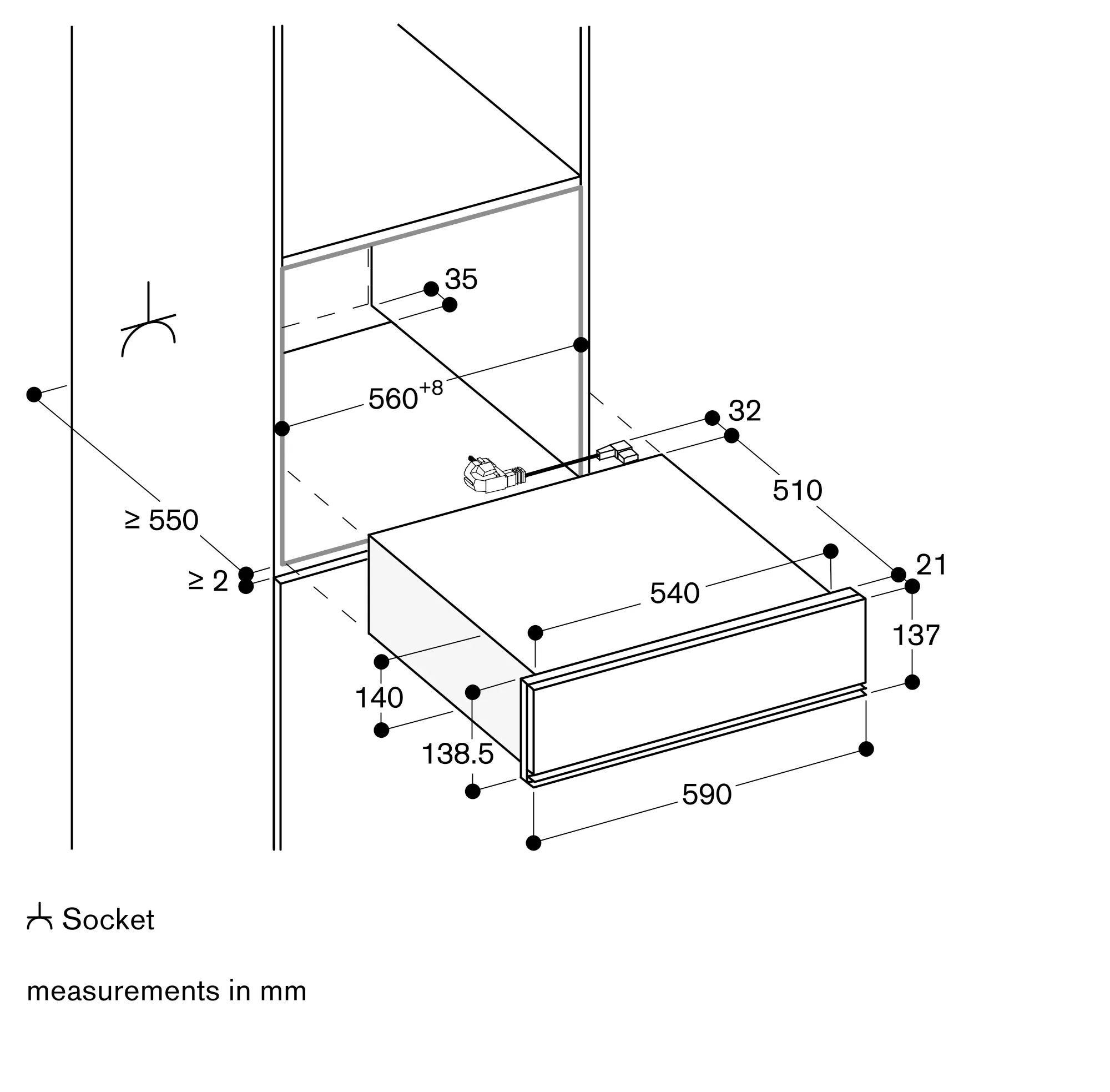 35

$560^{+8}$

32

510

$\geq 550$

$\geq 2$

21

540

137

140

138.5

590

Socket

measurements in mm