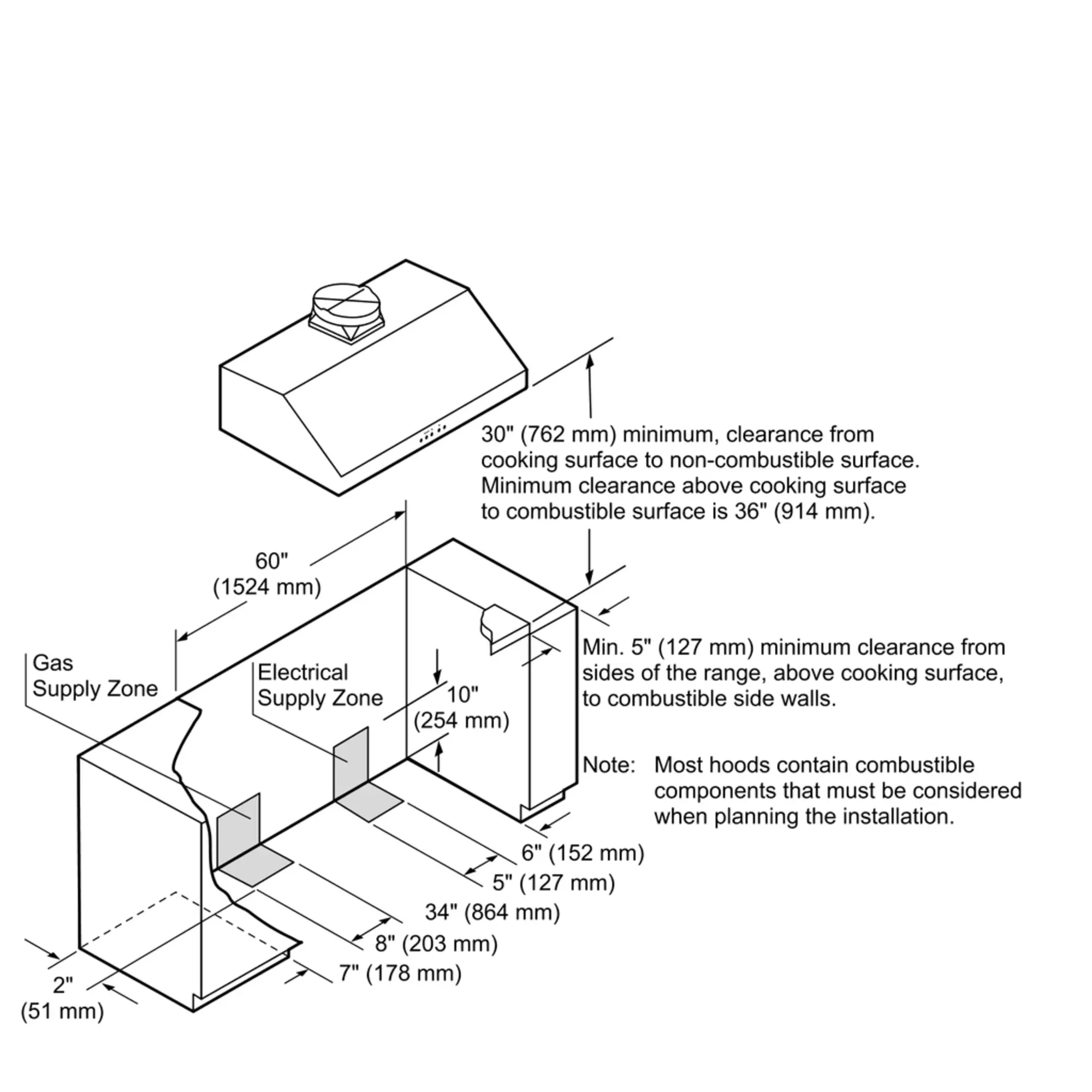 30" (762 mm) minimum, clearance from cooking surface to non-combustible surface. Minimum clearance above cooking surface to combustible surface is 36" (914 mm).

60"
(1524 mm)

Gas
Supply Zone

Electrical
Supply Zone

10"
(254 mm)

Min. 5" (127 mm) minimum clearance from sides of the range, above cooking surface, to combustible side walls.

Note: Most hoods contain combustible components that must be considered when planning the installation.

6" (152 mm)

5" (127 mm)

34" (864 mm)

8" (203 mm)

7" (178 mm)

2"
(51 mm)