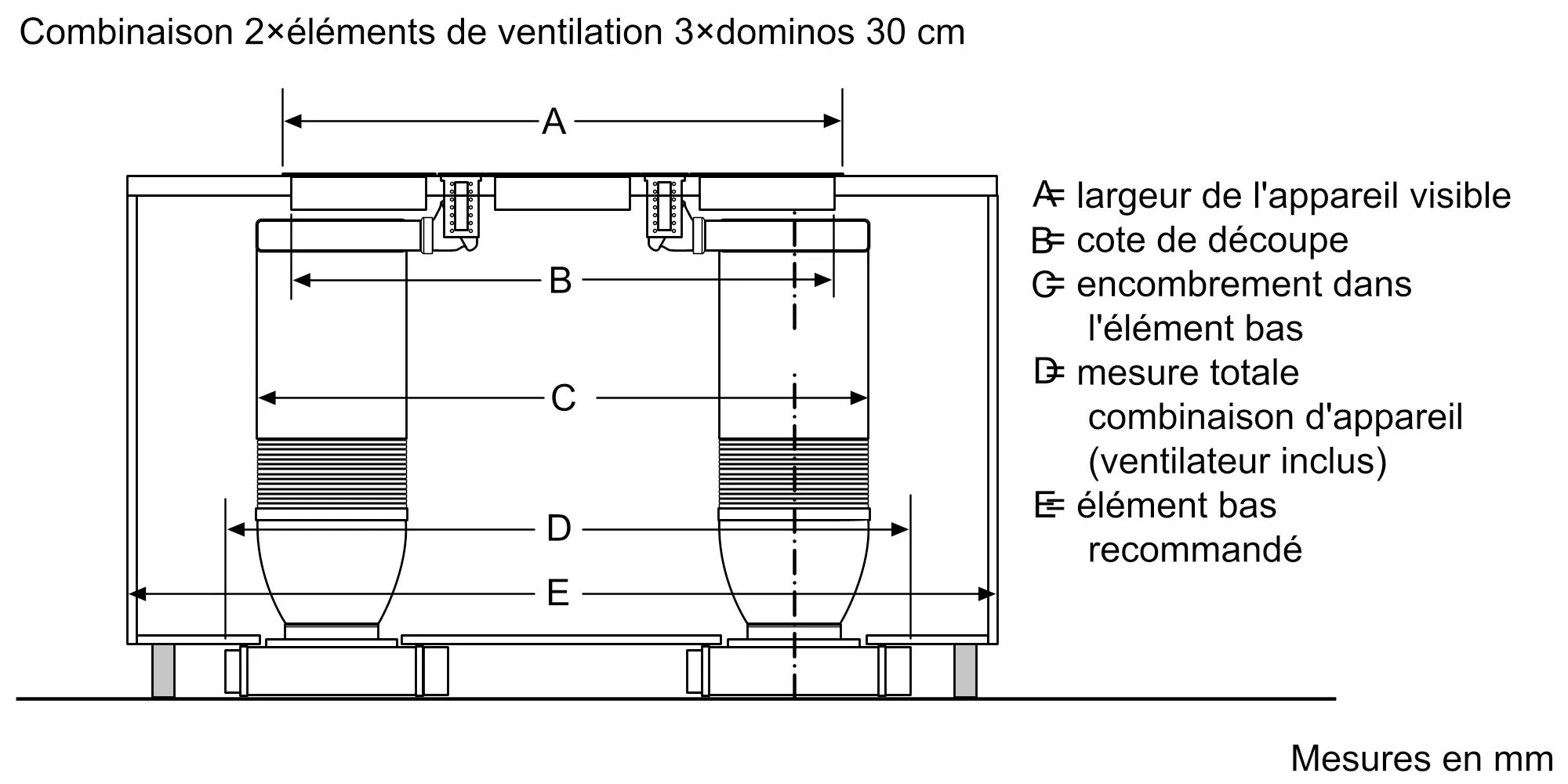 Combinaison 2×éléments de ventilation 3×dominos 30 cm

A

B

C

D

E

A= largeur de l'appareil visible
B= cote de découpe
C= encombrement dans l'élément bas
D= mesure totale combinaison d'appareil (ventilateur inclus)
E= élément bas recommandé

Mesures en mm