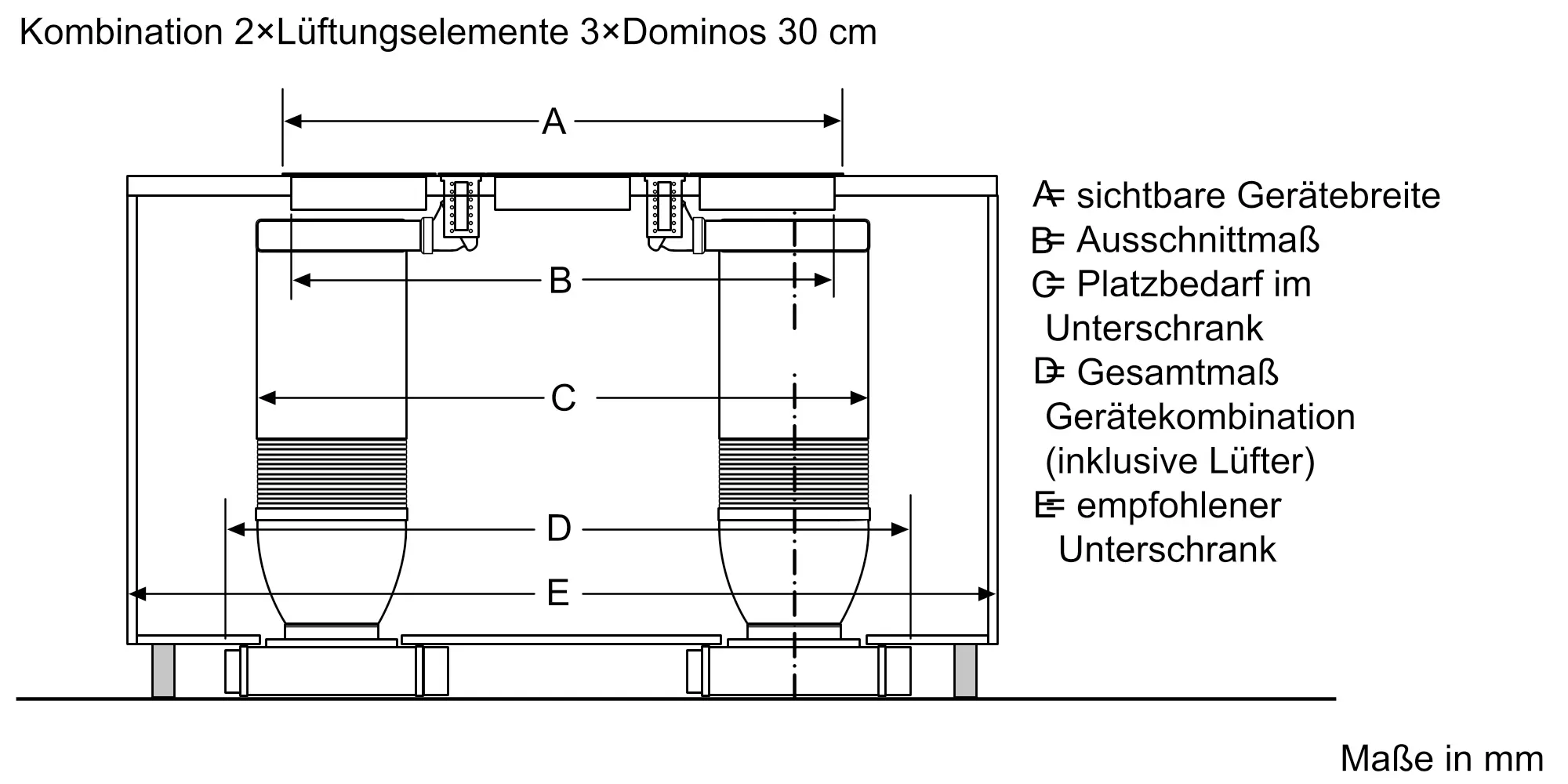 Kombination 2×Lüftungselemente 3×Dominos 30 cm

A

B

C

D

E

A= sichtbare Gerätebreite
B= Ausschnittmaß
C= Platzbedarf im Unterschrank
D= Gesamtmaß Gerätekombination (inklusive Lüfter)
E= empfohlener Unterschrank

Maße in mm