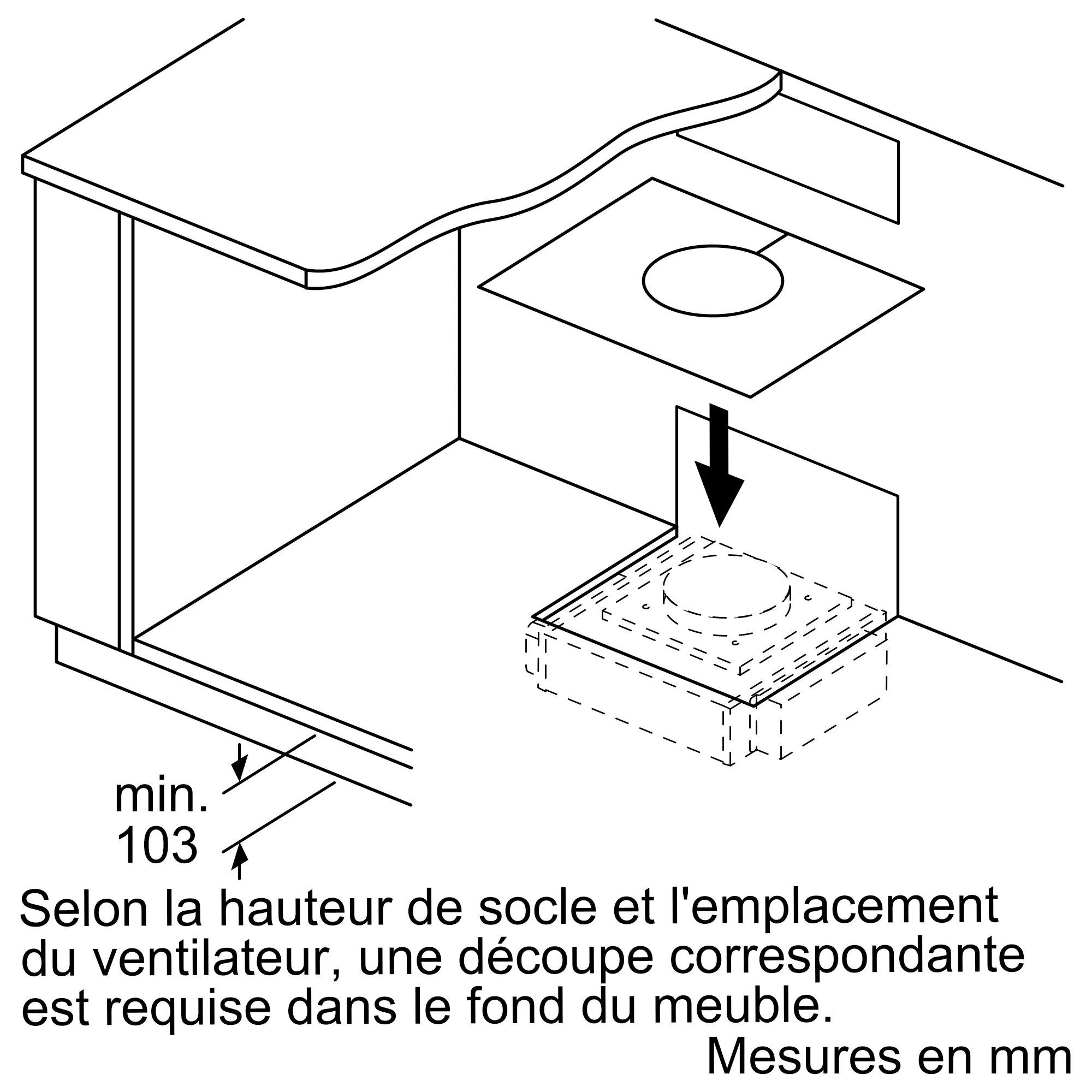 min.
103

Selon la hauteur de socle et l'emplacement du ventilateur, une découpe correspondante est requise dans le fond du meuble.

Mesures en mm