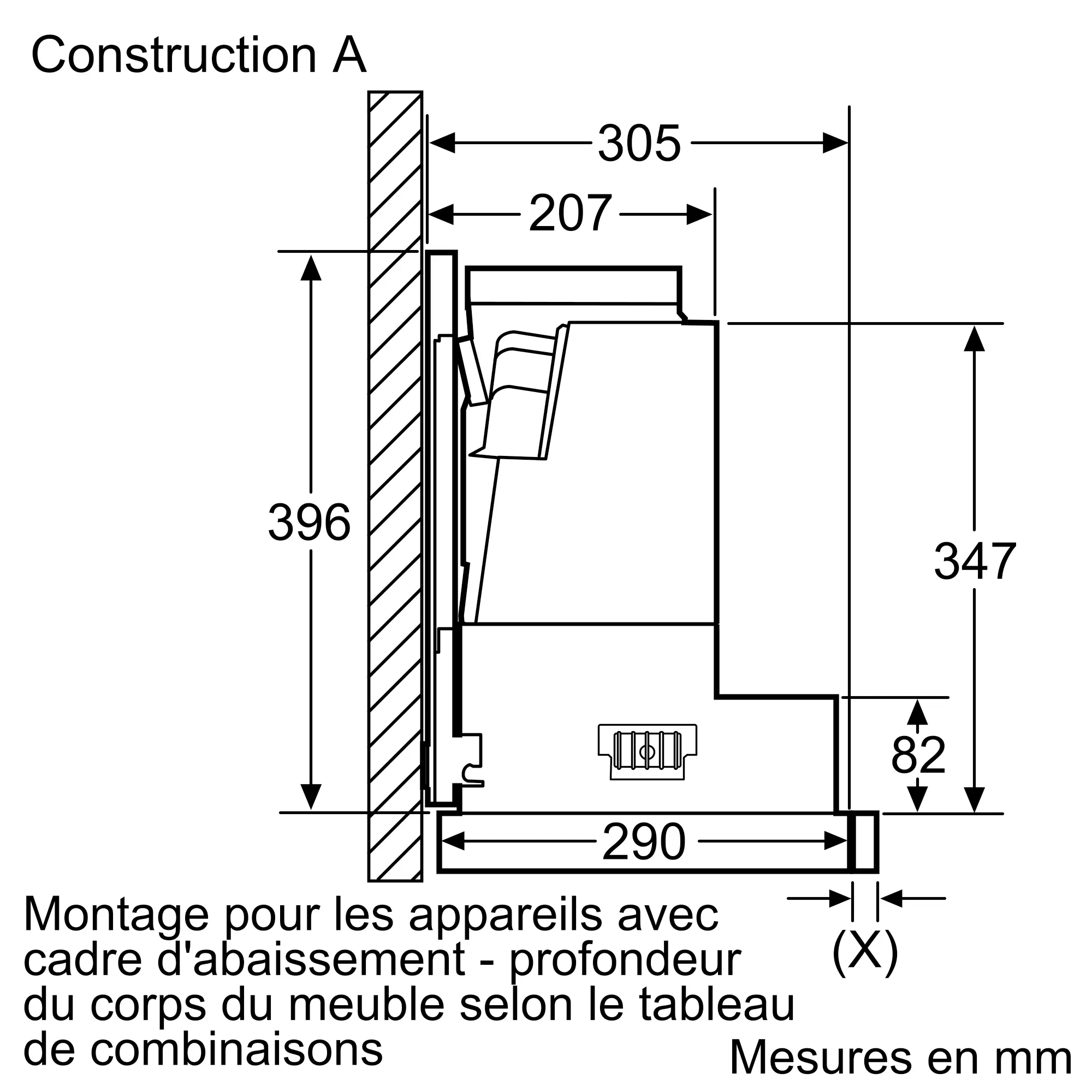 Construction A

305

207

396

347

82

290

(X)

Montage pour les appareils avec cadre d'abaissement - profondeur du corps du meuble selon le tableau de combinaisons

Mesures en mm