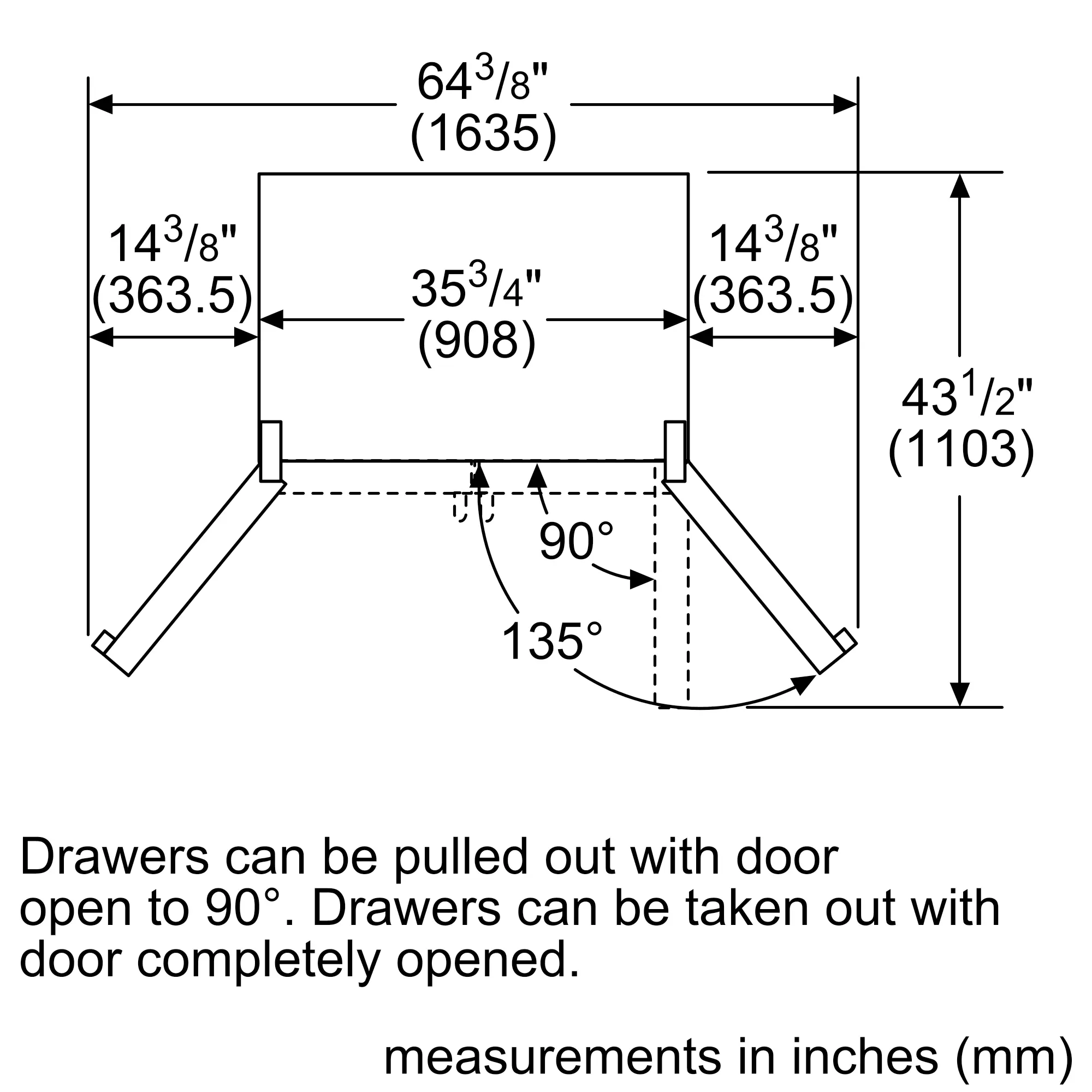 $64^3/_8$"
(1635)

$14^3/_8$"
(363.5)

$35^3/_4$"
(908)

$14^3/_8$"
(363.5)

$43^1/_2$"
(1103)

90°

135°

Drawers can be pulled out with door open to 90°. Drawers can be taken out with door completely opened.

measurements in inches (mm)