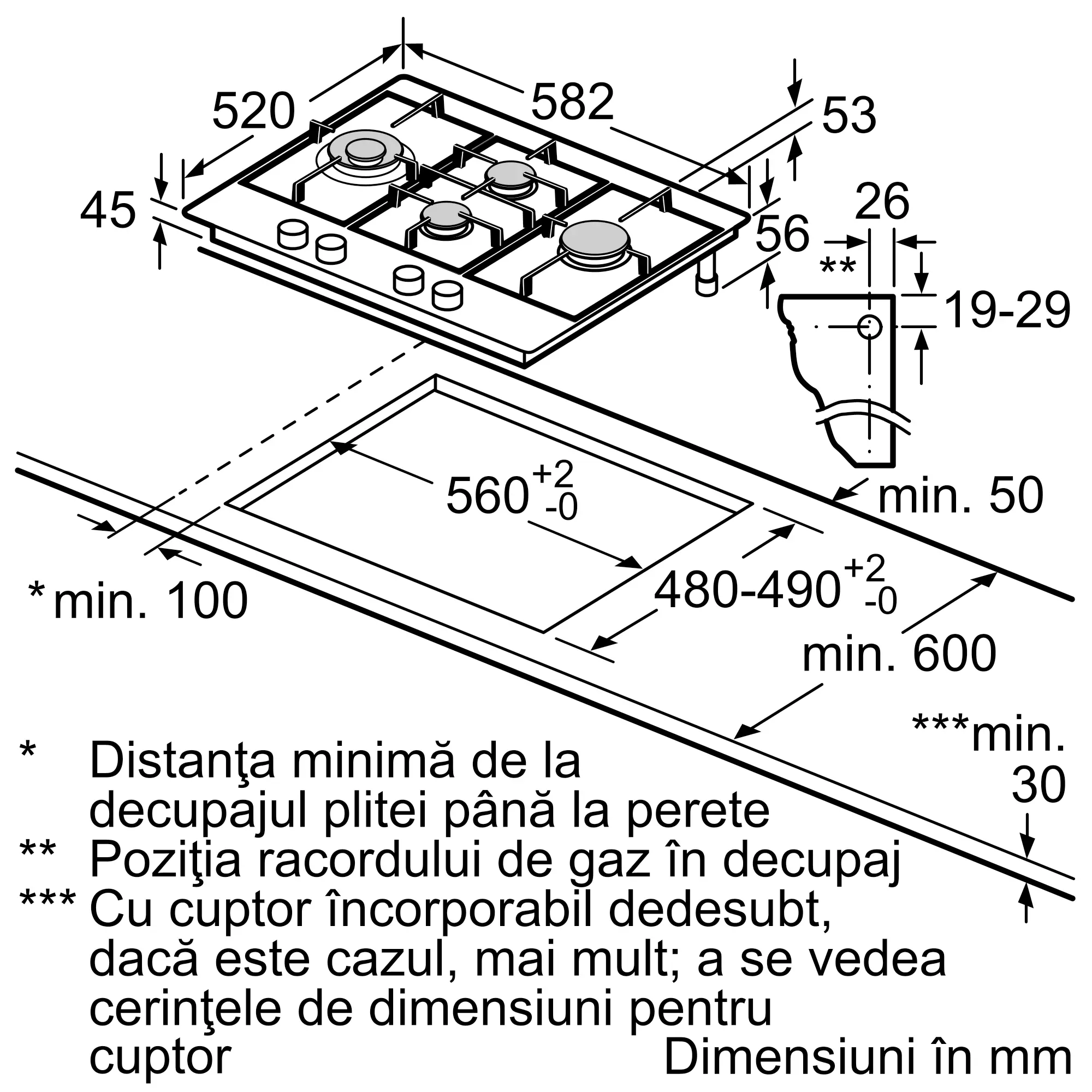 520

582

53

45

56

26

**

19-29

$560^{+2}_{-0}$

min. 50

* min. 100

$480\text{-}490^{+2}_{-0}$

min. 600

***min. 30

* Distanţa minimă de la decupajul plitei până la perete
** Poziţia racordului de gaz în decupaj
*** Cu cuptor încorporabil dedesubt, dacă este cazul, mai mult; a se vedea cerinţele de dimensiuni pentru cuptor

Dimensiuni în mm