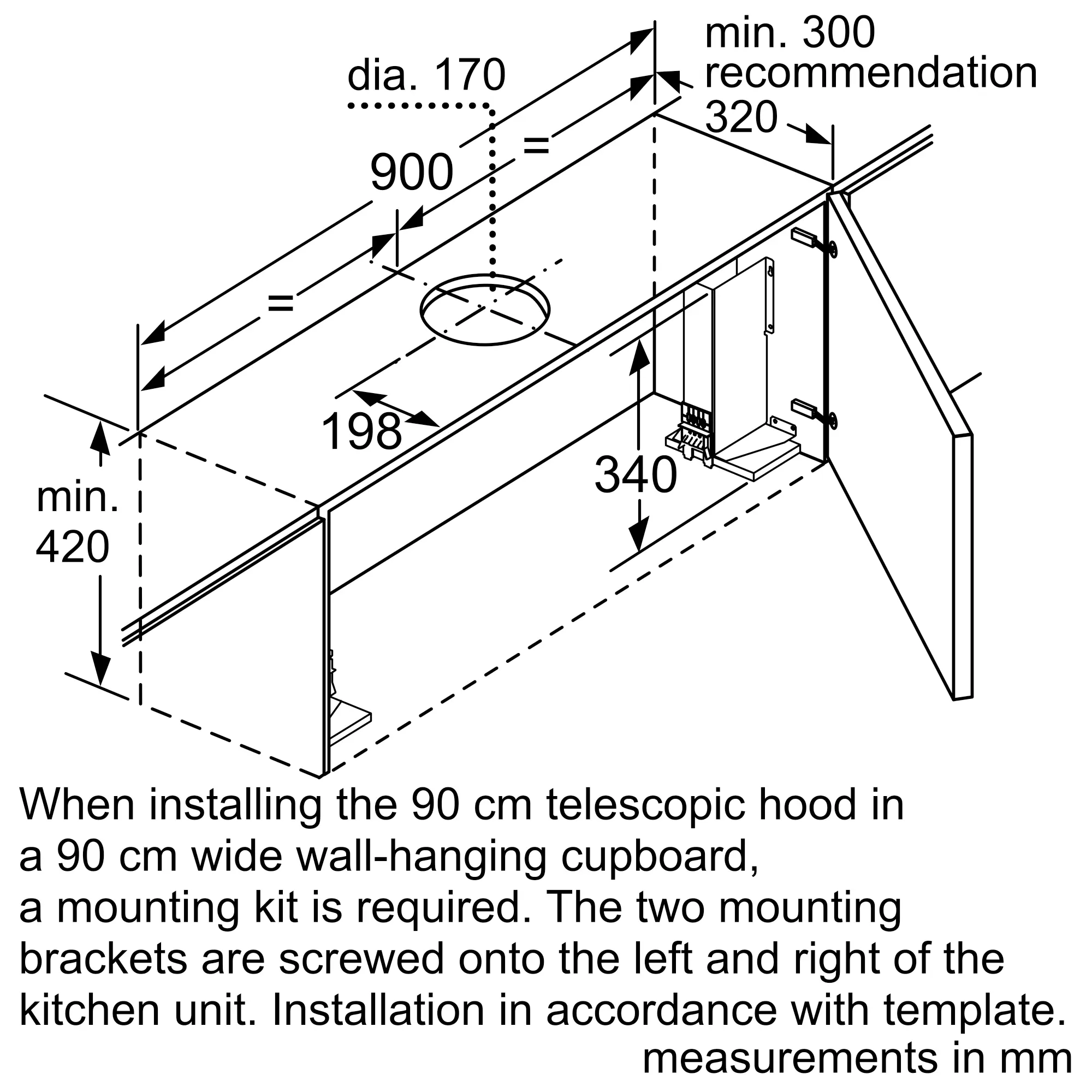 dia. 170

min. 300
recommendation
320

900

=

=

198

340

min.
420

When installing the 90 cm telescopic hood in a 90 cm wide wall-hanging cupboard, a mounting kit is required. The two mounting brackets are screwed onto the left and right of the kitchen unit. Installation in accordance with template.

measurements in mm