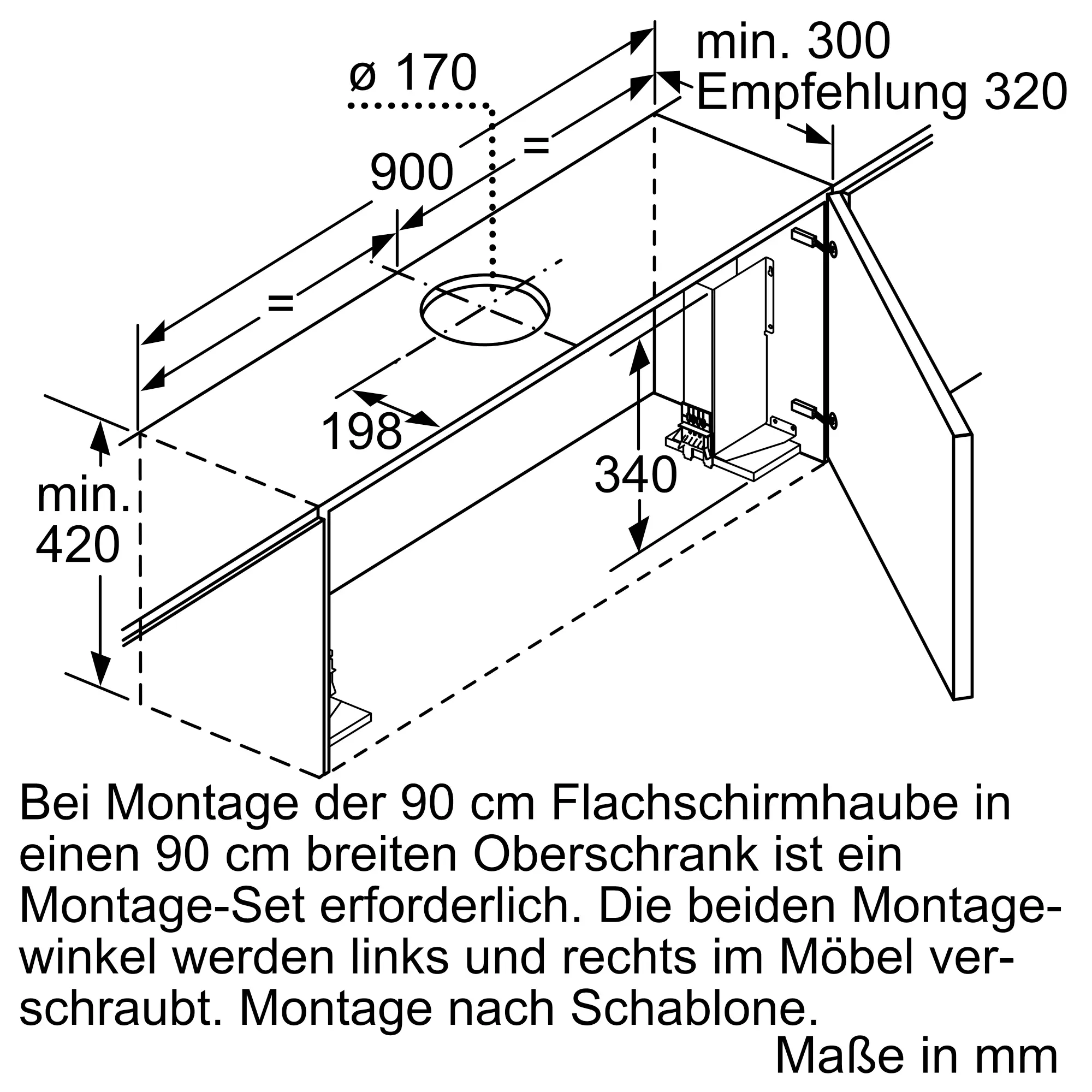 ø 170

min. 300
Empfehlung 320

900

=

=

198

340

min.
420

Bei Montage der 90 cm Flachschirmhaube in einen 90 cm breiten Oberschrank ist ein Montage-Set erforderlich. Die beiden Montagewinkel werden links und rechts im Möbel verschraubt. Montage nach Schablone.

Maße in mm