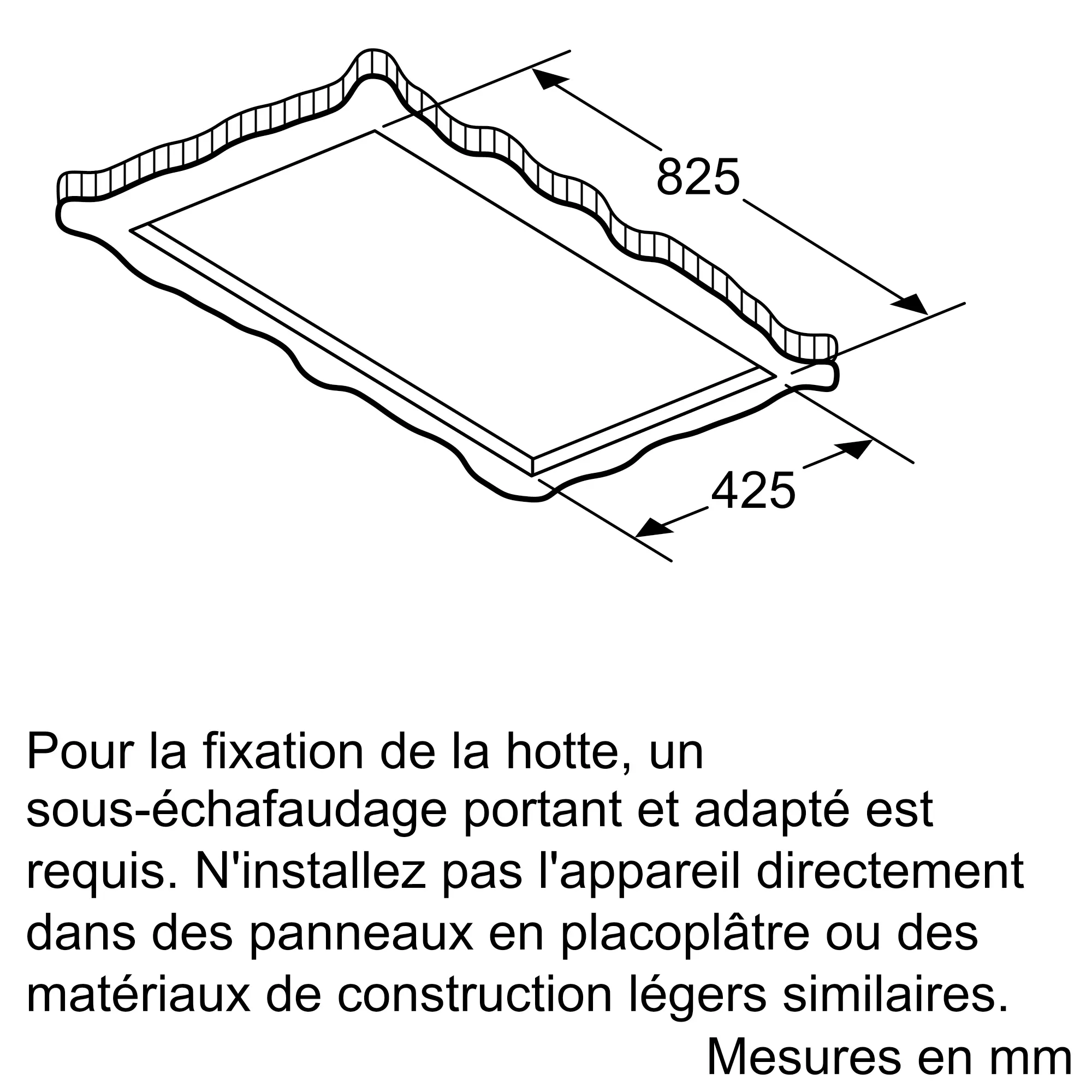 825

425

Pour la fixation de la hotte, un sous-échafaudage portant et adapté est requis. N'installez pas l'appareil directement dans des panneaux en placoplâtre ou des matériaux de construction légers similaires.

Mesures en mm