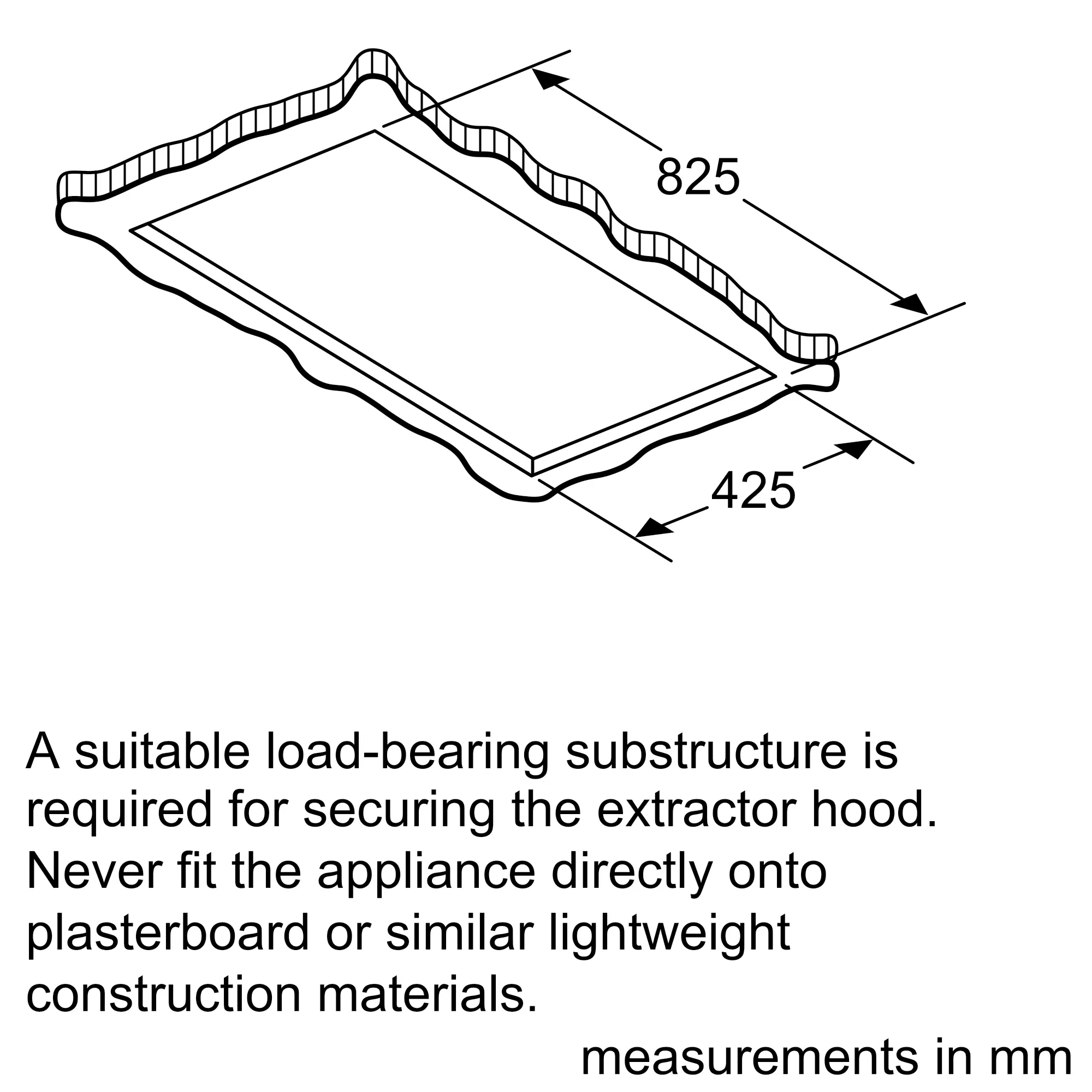 825

425

A suitable load-bearing substructure is required for securing the extractor hood. Never fit the appliance directly onto plasterboard or similar lightweight construction materials.

measurements in mm