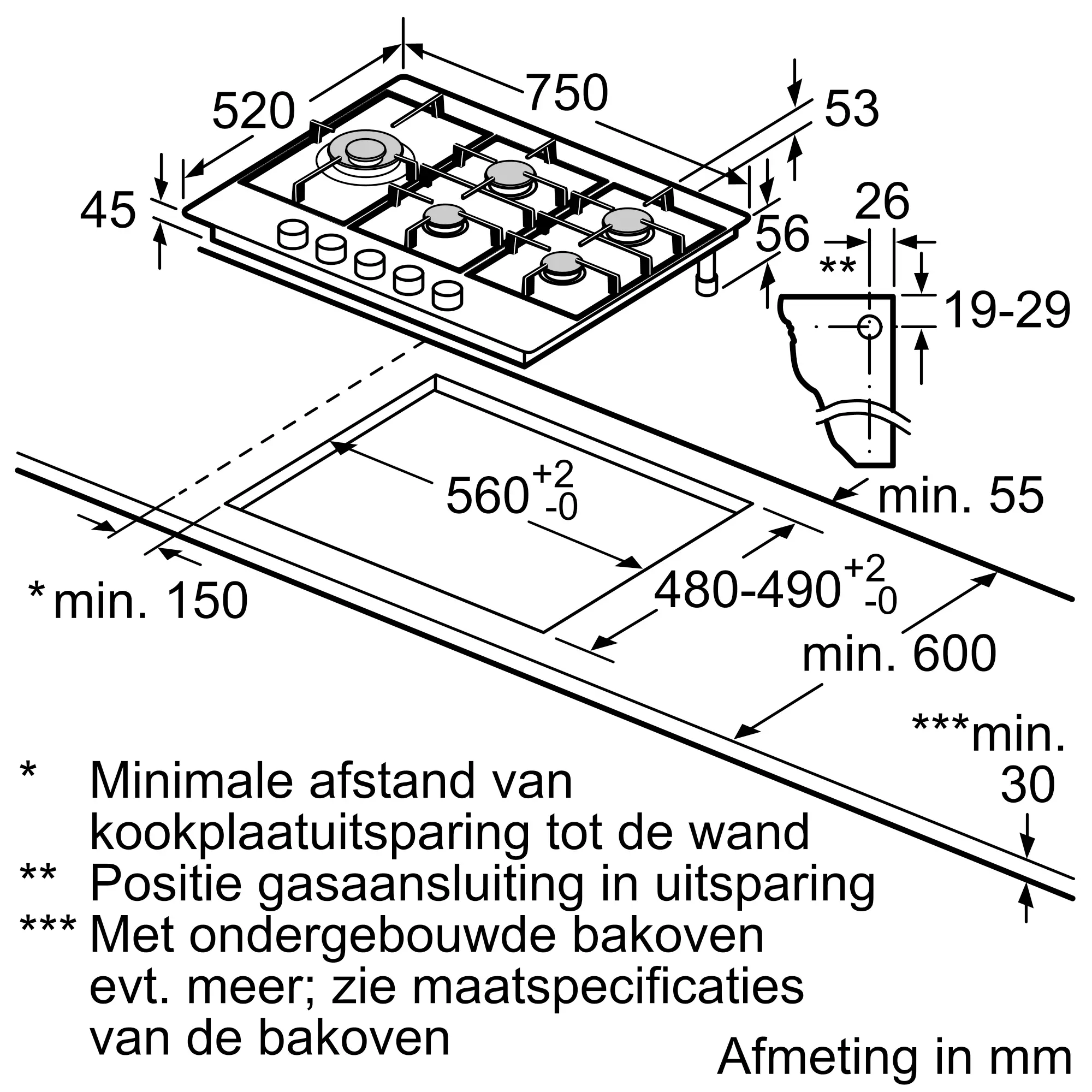 520

750

53

45

56

26

**

19-29

$560^{+2}_{-0}$

min. 55

* min. 150

$480\text{-}490^{+2}_{-0}$

min. 600

***min. 30

* Minimale afstand van kookplaatuitsparing tot de wand
** Positie gasaansluiting in uitsparing
*** Met ondergebouwde bakoven evt. meer; zie maatspecificaties van de bakoven

Afmeting in mm