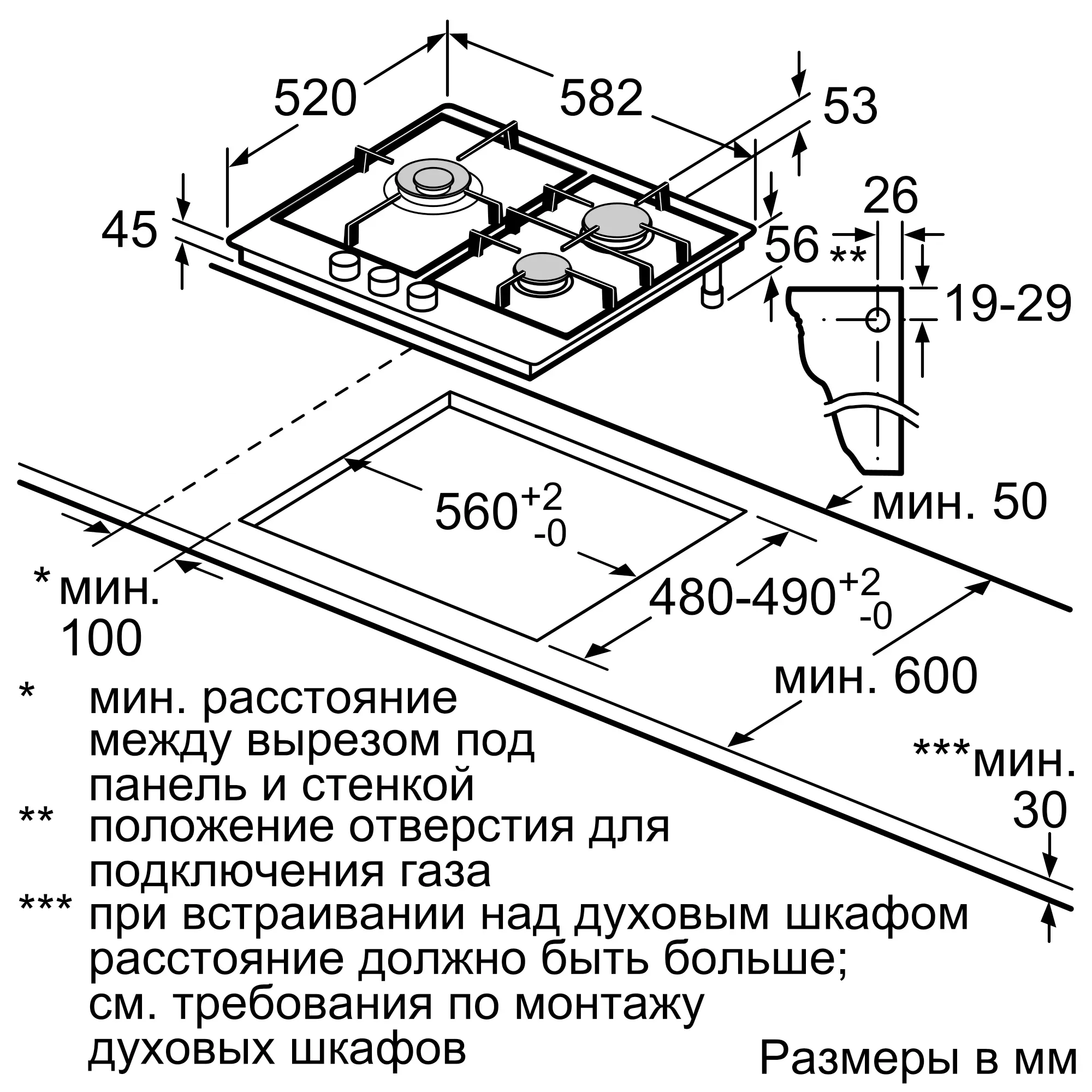 520
582
53
45
26
56
**
19-29
$560^{+2}_{-0}$
мин. 50
* мин. 100
$480\text{-}490^{+2}_{-0}$
мин. 600
***мин. 30

* мин. расстояние между вырезом под панель и стенкой
** положение отверстия для подключения газа
*** при встраивании над духовым шкафом расстояние должно быть больше; см. требования по монтажу духовых шкафов

Размеры в мм