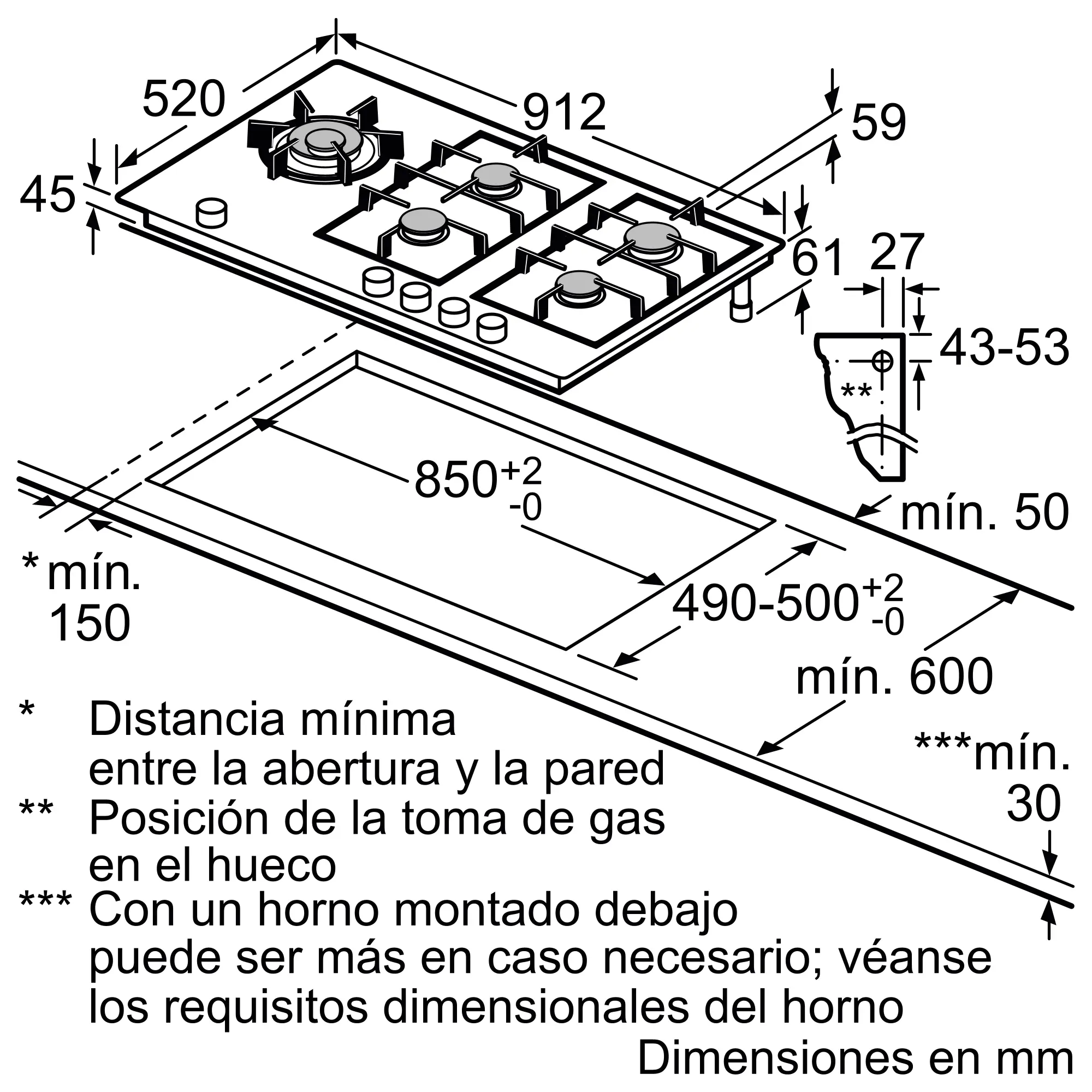 520
912
59
45
61
27
43-53
**
$850^{+2}_{-0}$
mín. 50
* mín. 150
$490\text{-}500^{+2}_{-0}$
mín. 600
***mín. 30

* Distancia mínima entre la abertura y la pared
** Posición de la toma de gas en el hueco
*** Con un horno montado debajo puede ser más en caso necesario; véanse los requisitos dimensionales del horno

Dimensiones en mm