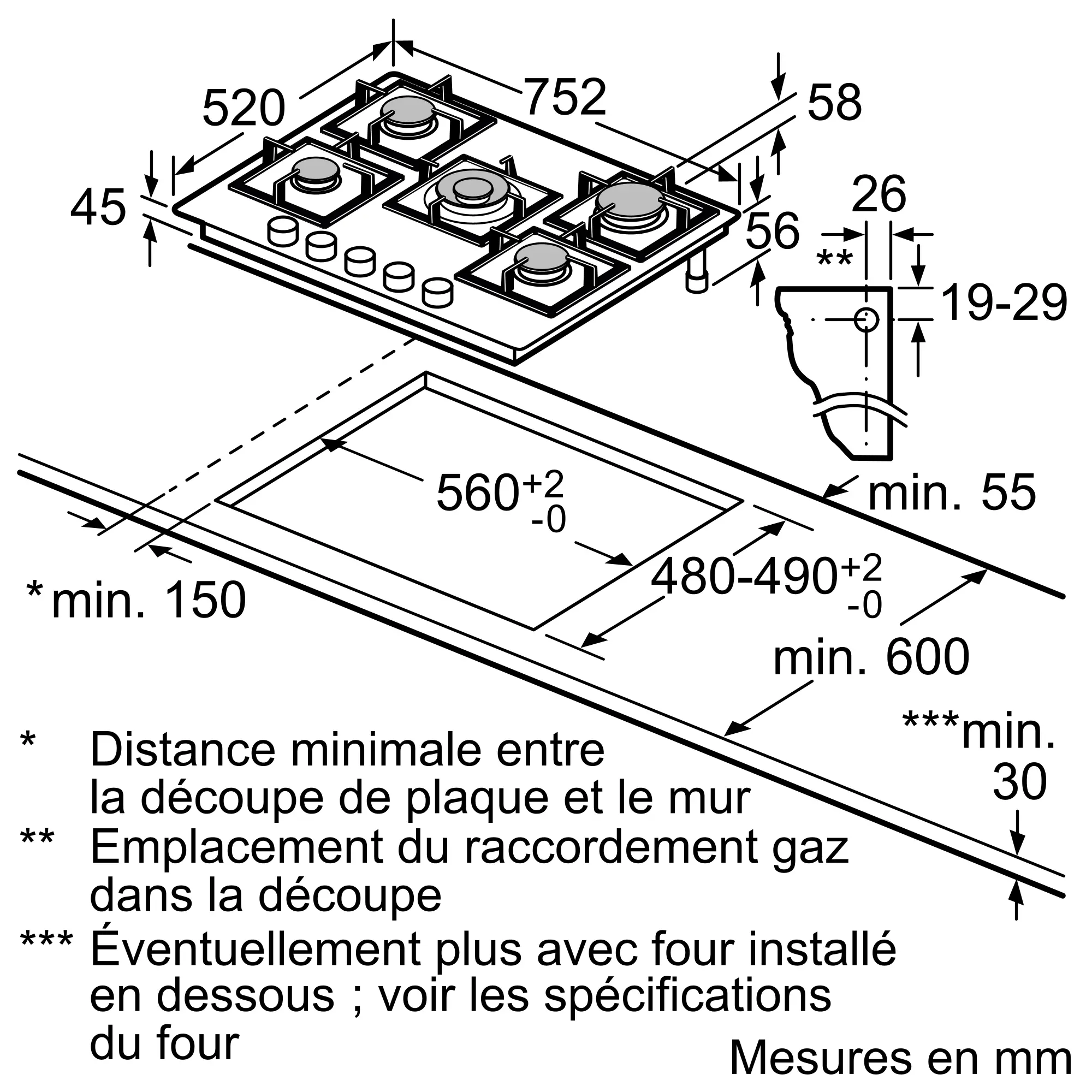 520
752
58
45
56
26
**
19-29
$560^{+2}_{-0}$
min. 55
$480\text{-}490^{+2}_{-0}$
* min. 150
min. 600
***min. 30

* Distance minimale entre la découpe de plaque et le mur
** Emplacement du raccordement gaz dans la découpe
*** Éventuellement plus avec four installé en dessous ; voir les spécifications du four

Mesures en mm