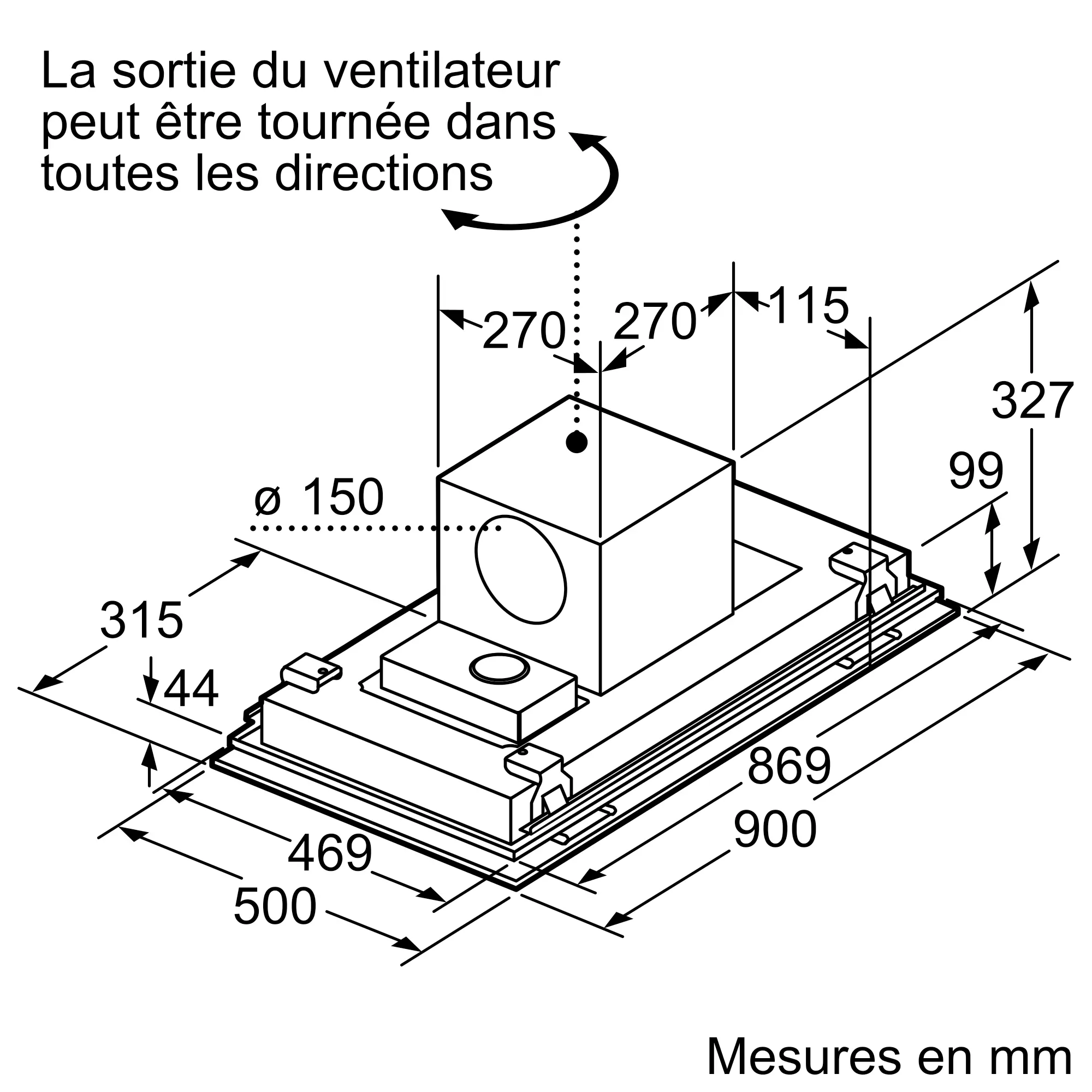 La sortie du ventilateur peut être tournée dans toutes les directions

270
270
115
327
99
ø 150
315
44
869
900
469
500

Mesures en mm