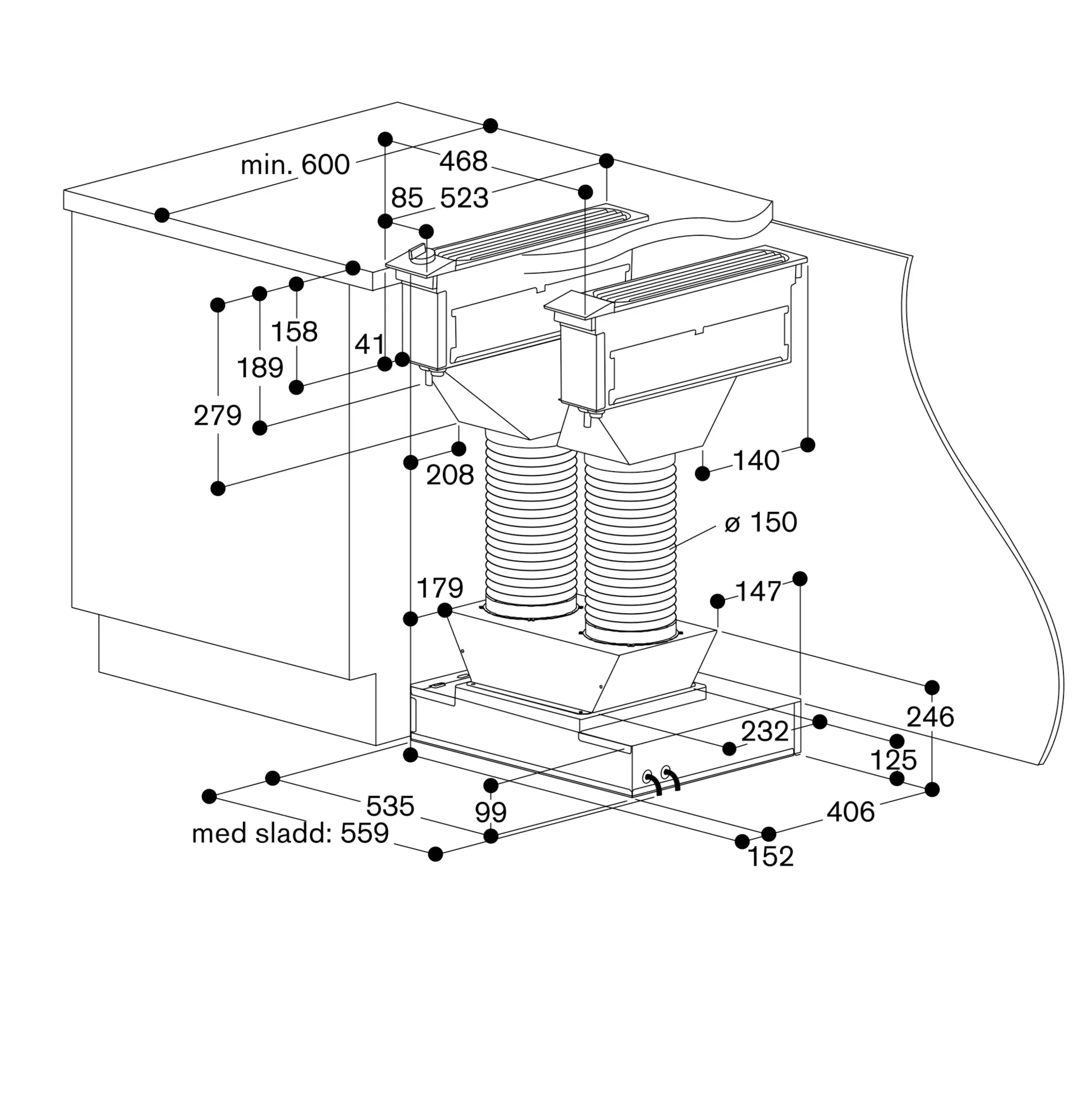 min. 600
468
85
523
158
41
189
279
208
140
ø 150
179
147
246
232
125
535
99
406
med sladd: 559
152