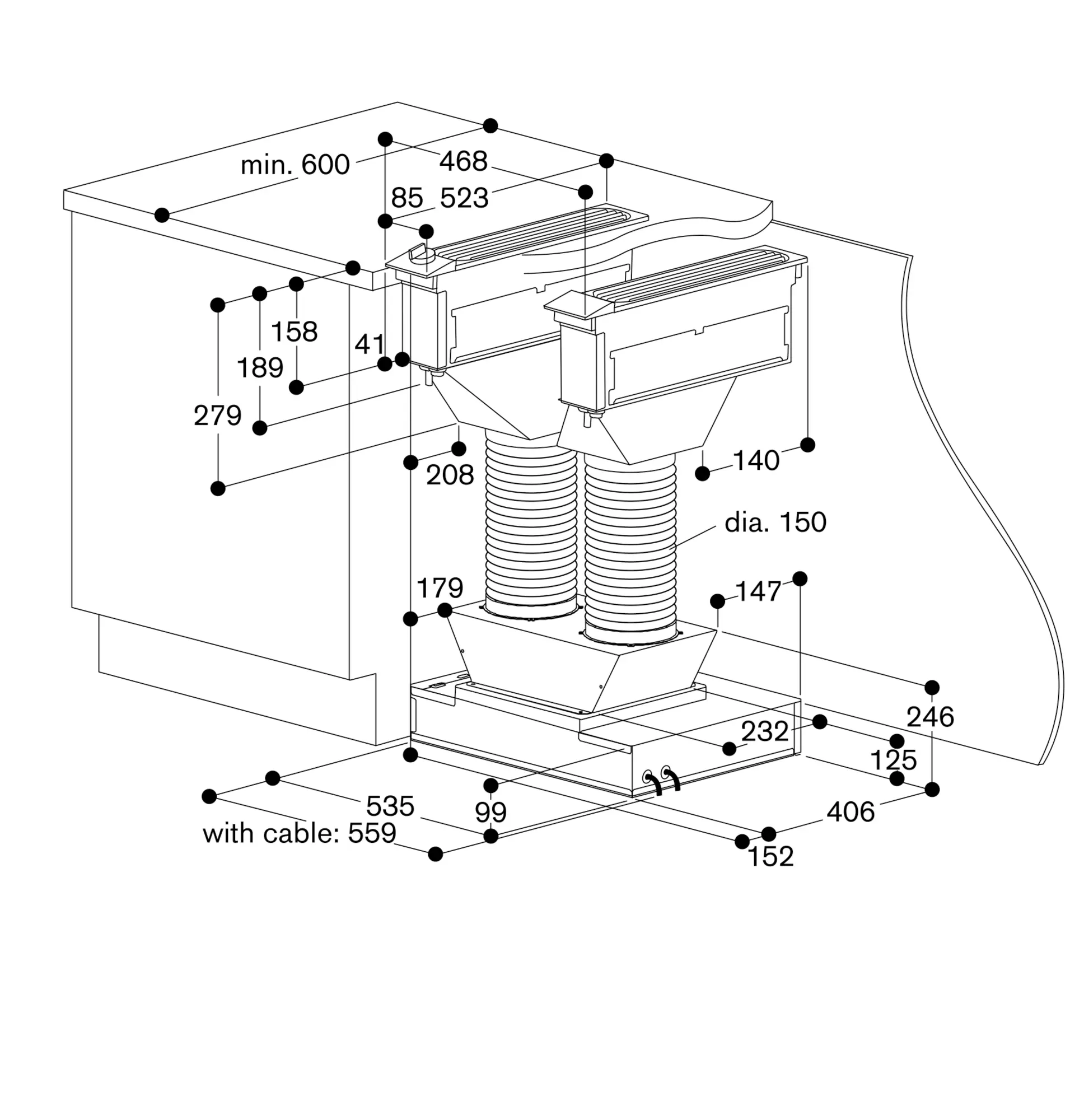 min. 600
468
85
523
158
41
189
279
208
140
dia. 150
179
147
246
232
125
535
99
406
with cable: 559
152