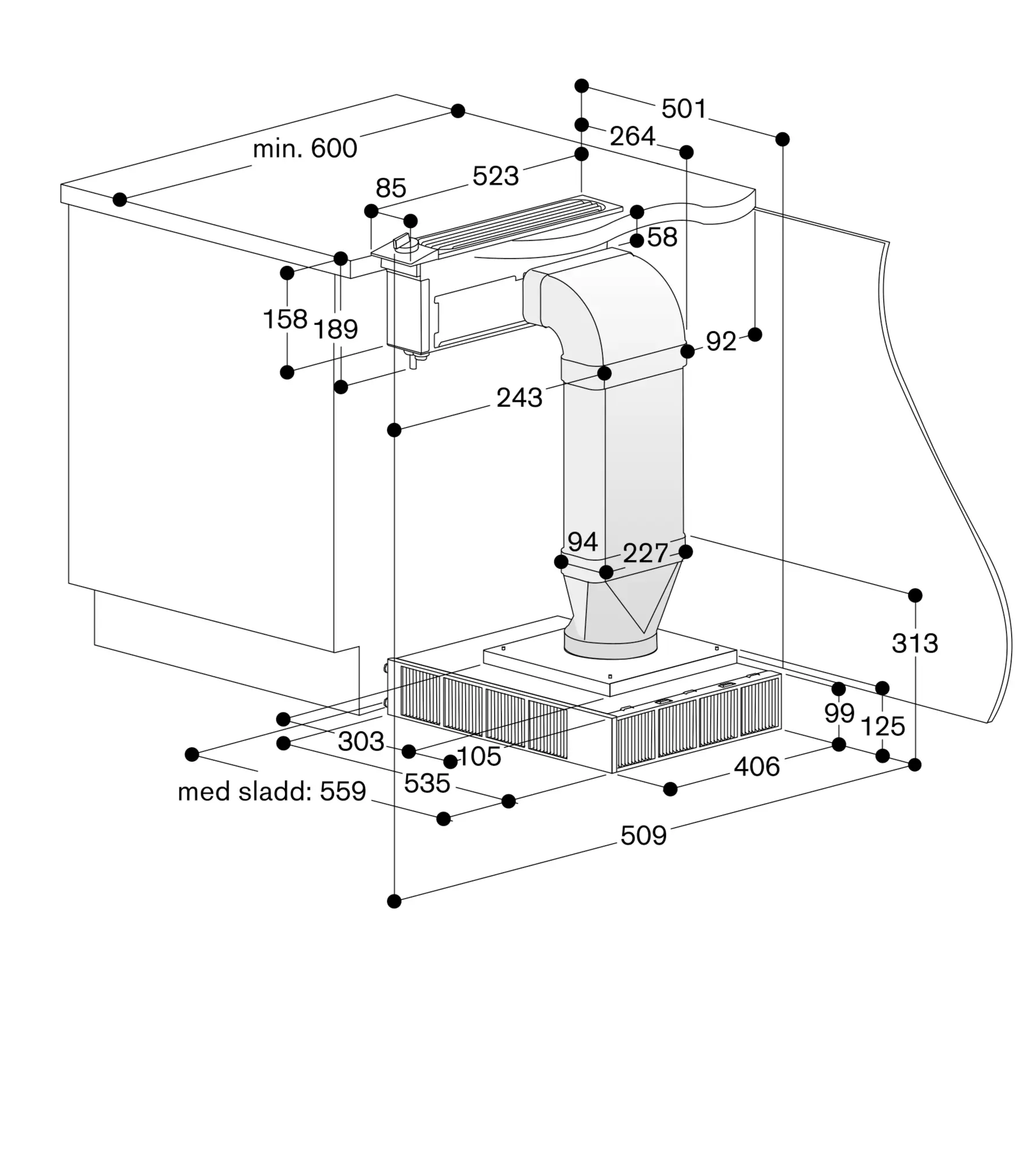 501
264
min. 600
523
85
58
158
189
92
243
94
227
313
99
125
303
105
406
535
med sladd: 559
509