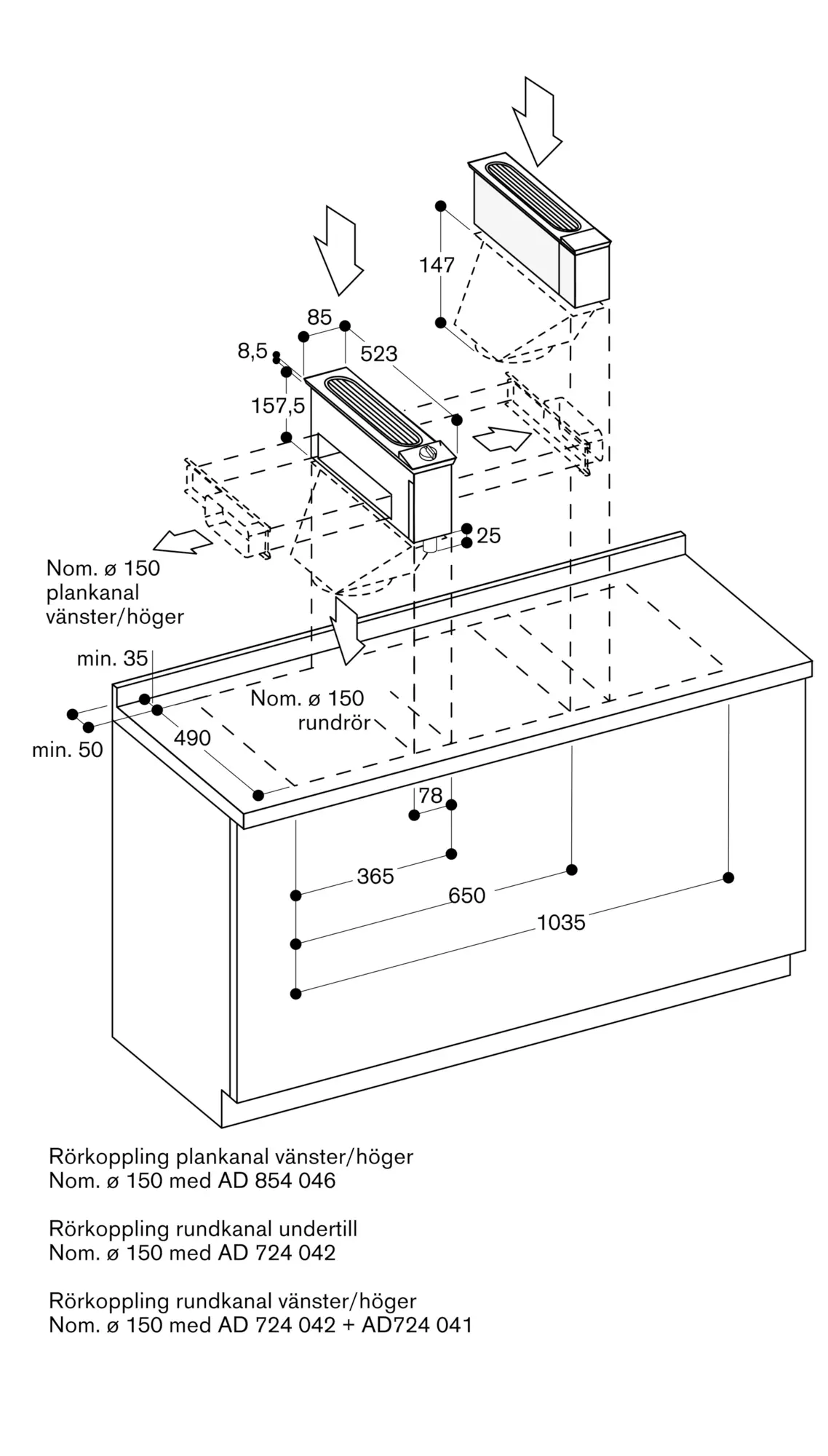 147

85

8,5

523

157,5

25

Nom. ø 150
plankanal
vänster/höger

min. 35

Nom. ø 150
rundrör

min. 50

490

78

365

650

1035

Rörkoppling plankanal vänster/höger
Nom. ø 150 med AD 854 046

Rörkoppling rundkanal undertill
Nom. ø 150 med AD 724 042

Rörkoppling rundkanal vänster/höger
Nom. ø 150 med AD 724 042 + AD724 041