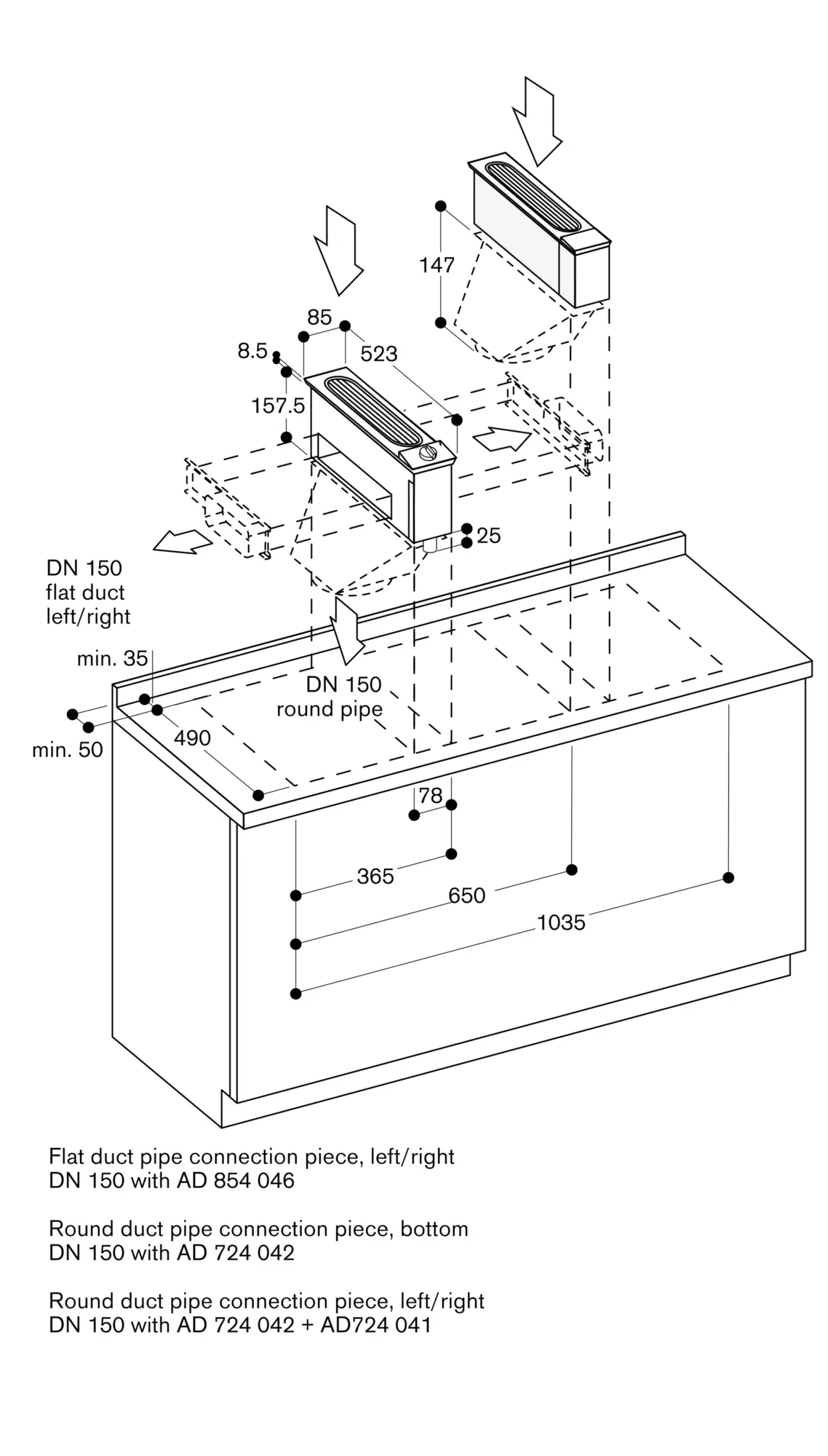 147

85

8.5

523

157.5

25

DN 150
flat duct
left/right

min. 35

DN 150
round pipe

min. 50

490

78

365

650

1035

Flat duct pipe connection piece, left/right
DN 150 with AD 854 046

Round duct pipe connection piece, bottom
DN 150 with AD 724 042

Round duct pipe connection piece, left/right
DN 150 with AD 724 042 + AD724 041