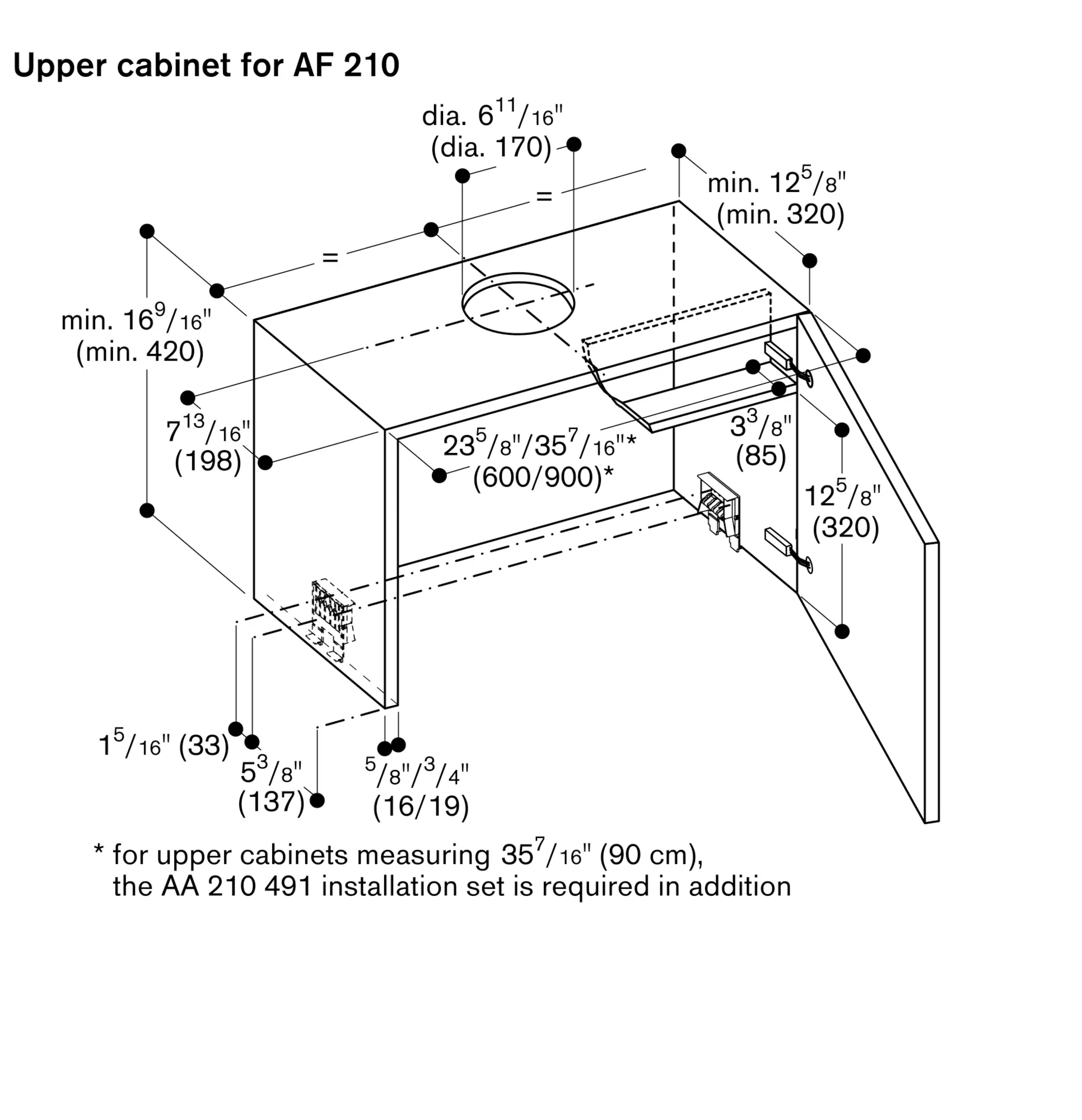 Upper cabinet for AF 210

dia. $6^{11}/_{16}$"
(dia. 170)

=

=

min. $12^{5}/_{8}$"
(min. 320)

min. $16^{9}/_{16}$"
(min. 420)

$7^{13}/_{16}$"
(198)

$23^{5}/_{8}$"/$35^{7}/_{16}$"*
(600/900)*

$3^{3}/_{8}$"
(85)

$12^{5}/_{8}$"
(320)

$1^{5}/_{16}$" (33)

$5^{3}/_{8}$"
(137)

$^{5}/_{8}$"/$^{3}/_{4}$"
(16/19)

* for upper cabinets measuring $35^{7}/_{16}$" (90 cm), the AA 210 491 installation set is required in addition