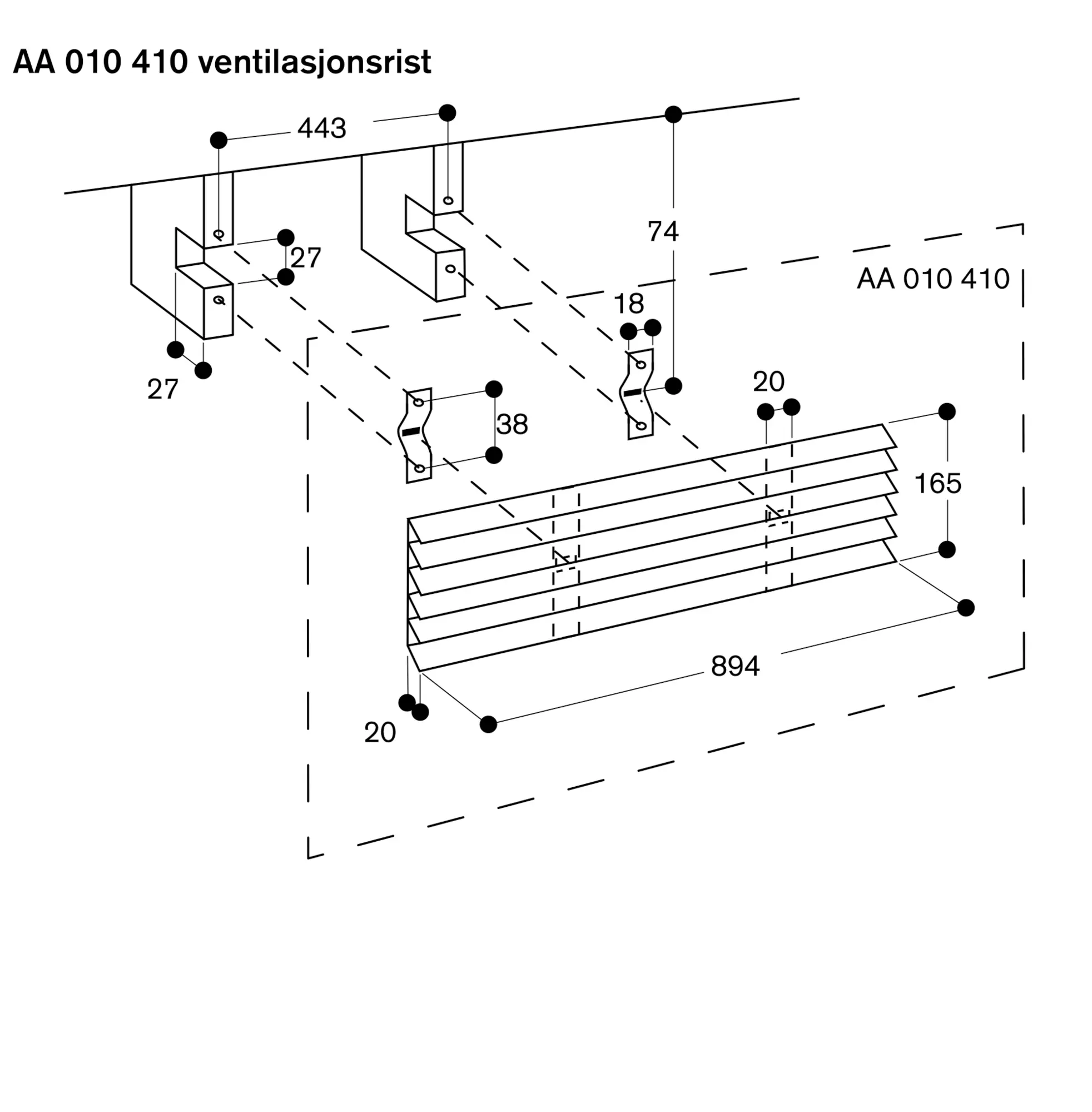 AA 010 410 ventilasjonsrist

443

74

27

AA 010 410

18

27

20

38

165

894

20