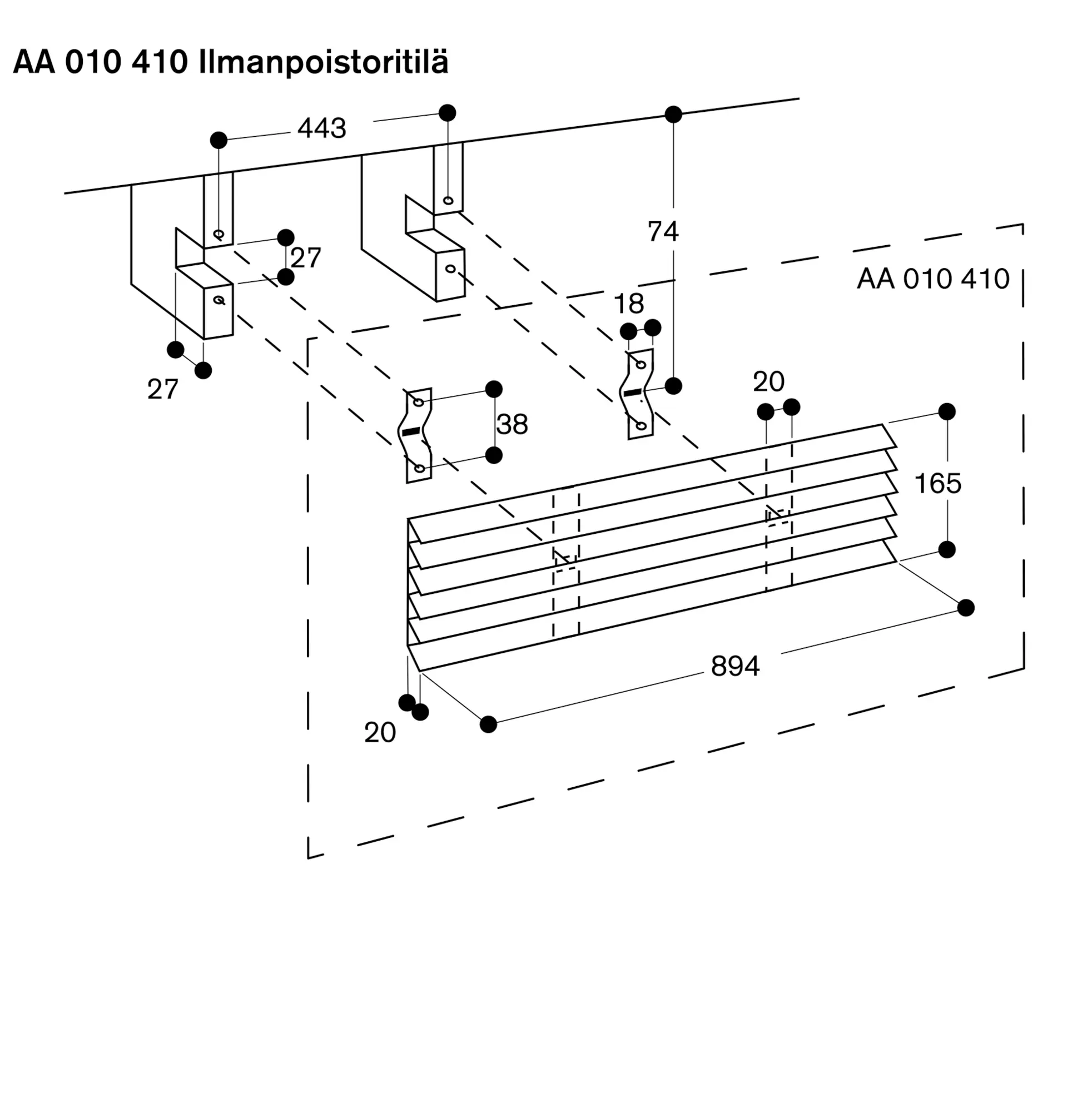 AA 010 410 Ilmanpoistoritilä

443

74

27

AA 010 410

18

27

20

38

165

894

20