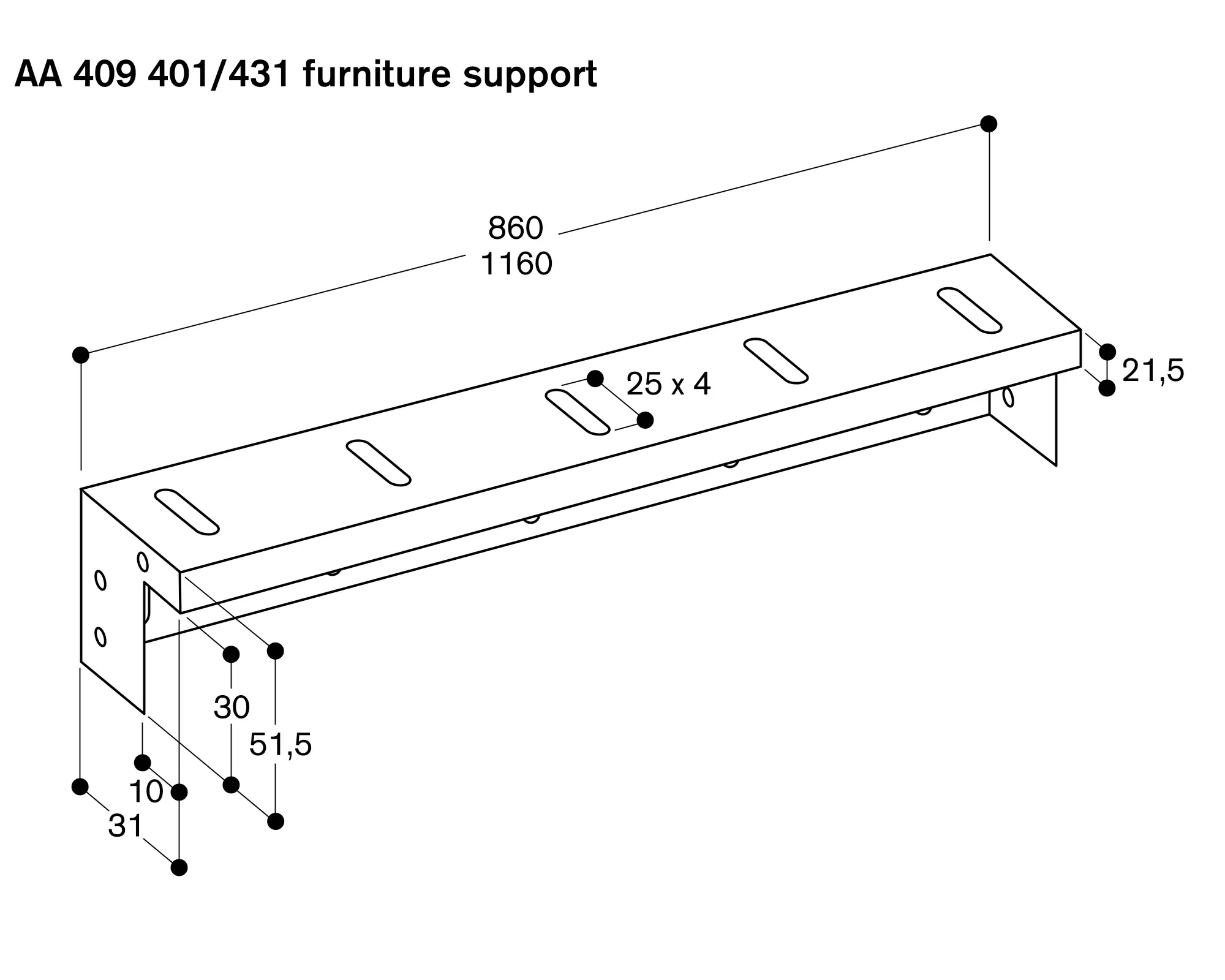 AA 409 401/431 furniture support

860
1160

25 x 4

21,5

30

51,5

10

31