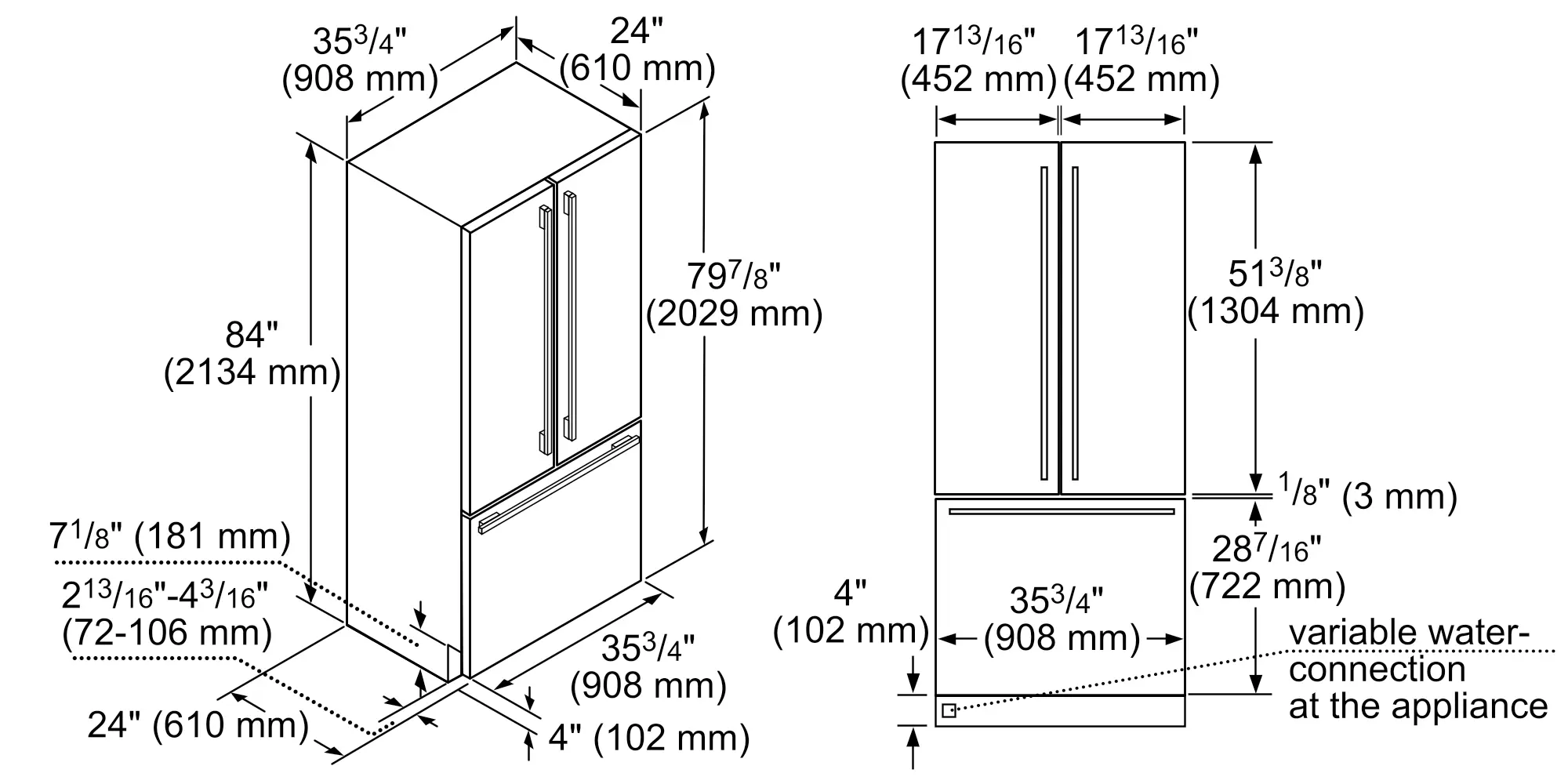 $35^{3}/_{4}$"
(908 mm)

24"
(610 mm)

84"
(2134 mm)

$79^{7}/_{8}$"
(2029 mm)

$7^{1}/_{8}$" (181 mm)

$2^{13}/_{16}$"-$4^{3}/_{16}$"
(72-106 mm)

24" (610 mm)

$35^{3}/_{4}$"
(908 mm)

4" (102 mm)

$17^{13}/_{16}$"
(452 mm)

$17^{13}/_{16}$"
(452 mm)

$51^{3}/_{8}$"
(1304 mm)

$^{1}/_{8}$" (3 mm)

$28^{7}/_{16}$"
(722 mm)

4"
(102 mm)

$35^{3}/_{4}$"
(908 mm)

variable water-connection at the appliance