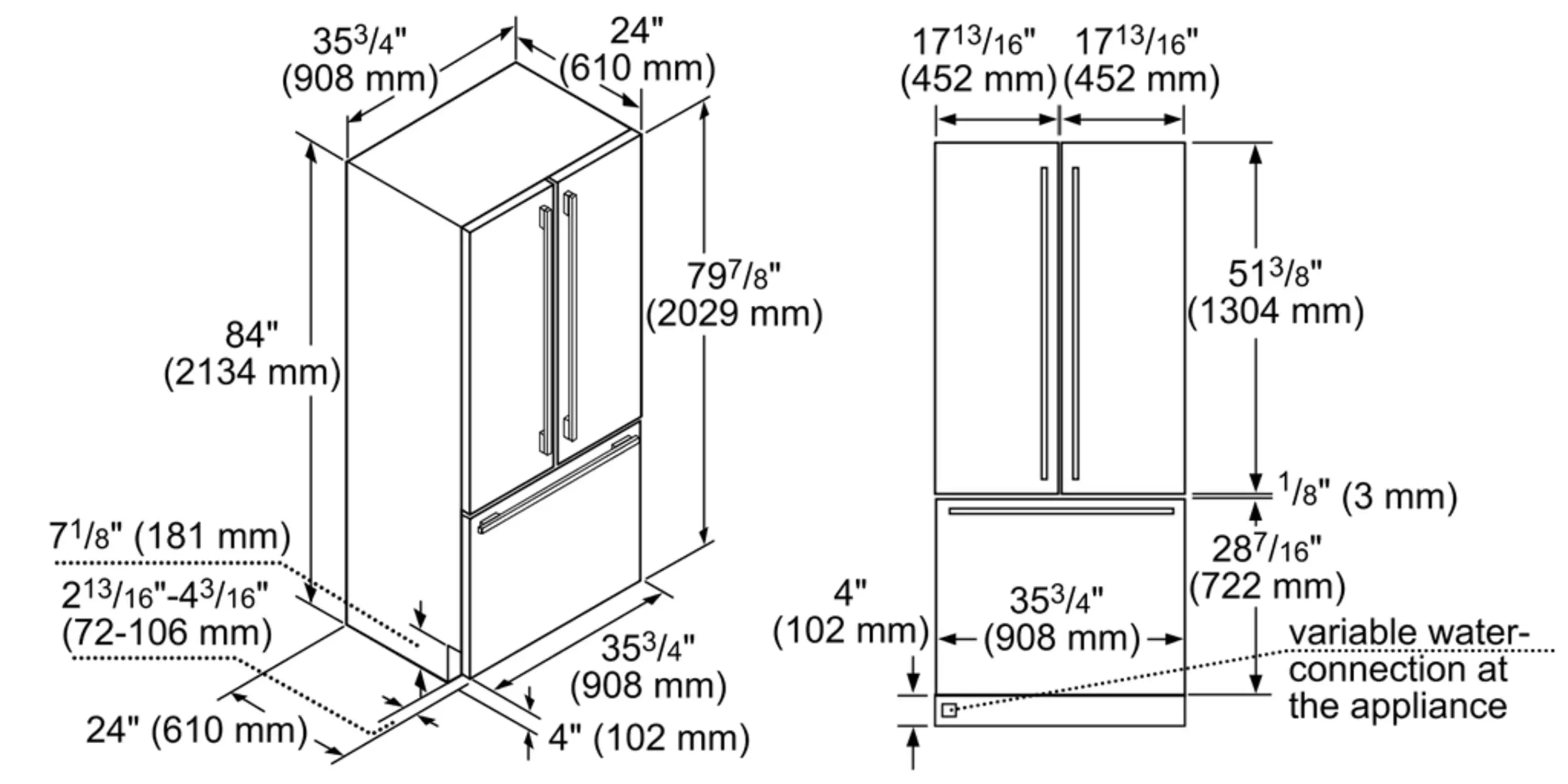 $35^{3}/_{4}$"
(908 mm)

24"
(610 mm)

$79^{7}/_{8}$"
(2029 mm)

84"
(2134 mm)

$7^{1}/_{8}$" (181 mm)

$2^{13}/_{16}$"-$4^{3}/_{16}$"
(72-106 mm)

$35^{3}/_{4}$"
(908 mm)

24" (610 mm)

4" (102 mm)

$17^{13}/_{16}$"
(452 mm)

$17^{13}/_{16}$"
(452 mm)

$51^{3}/_{8}$"
(1304 mm)

$^{1}/_{8}$" (3 mm)

$28^{7}/_{16}$"
(722 mm)

4"
(102 mm)

$35^{3}/_{4}$"
(908 mm)

variable water-connection at the appliance