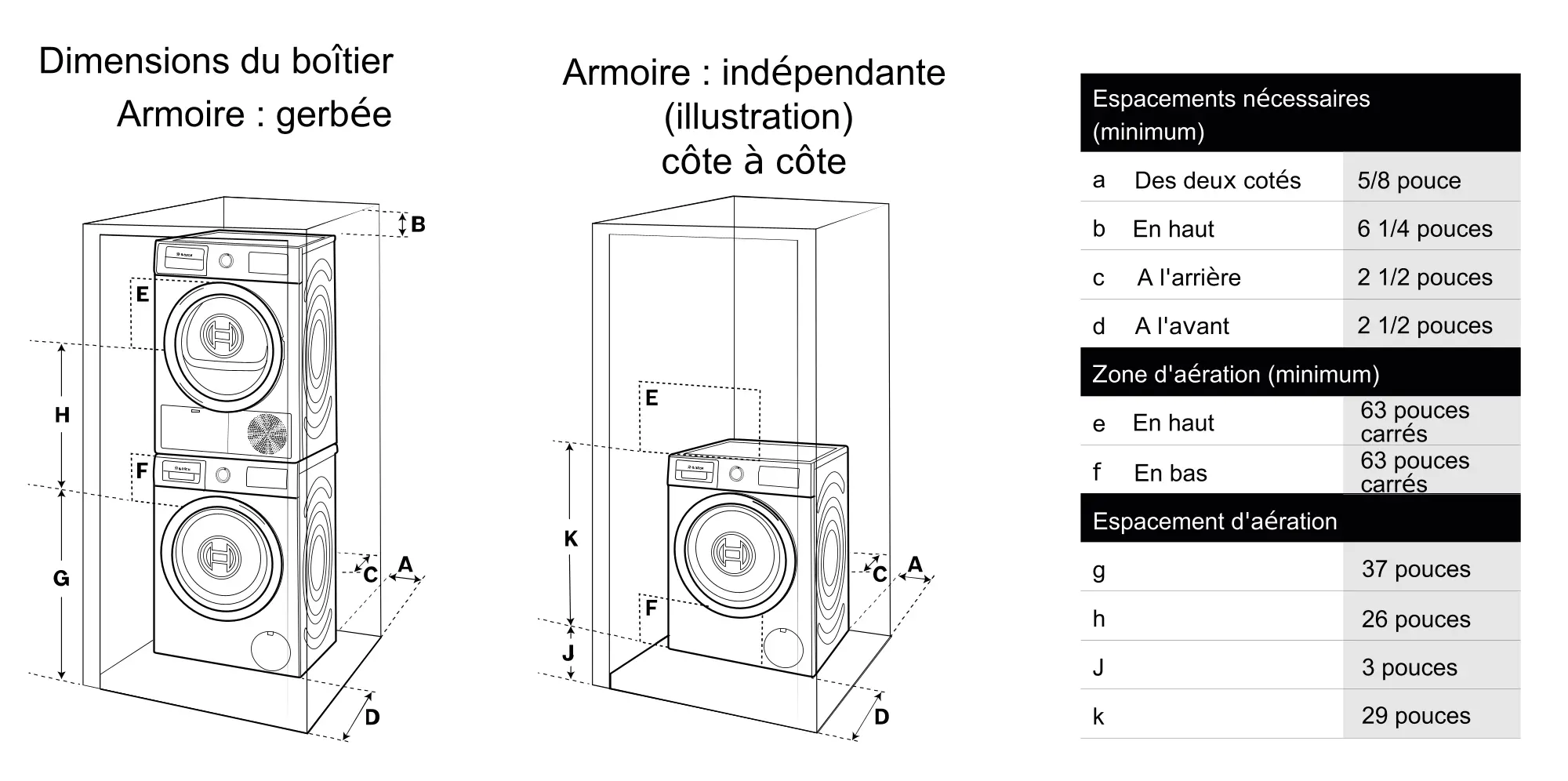 Dimensions du boîtier
Armoire : gerbée

B
E
H
F
G
C
A
D

Armoire : indépendante (illustration) côte à côte

E
K
F
J
C
A
D

| Espacements nécessaires (minimum) | | |
|---|---|---|
| a | Des deux cotés | 5/8 pouce |
| b | En haut | 6 1/4 pouces |
| c | A l'arrière | 2 1/2 pouces |
| d | A l'avant | 2 1/2 pouces |
| Zone d'aération (minimum) | | |
| e | En haut | 63 pouces carrés |
| f | En bas | 63 pouces carrés |
| Espacement d'aération | | |
| g | | 37 pouces |
| h | | 26 pouces |
| J | | 3 pouces |
| k | | 29 pouces |