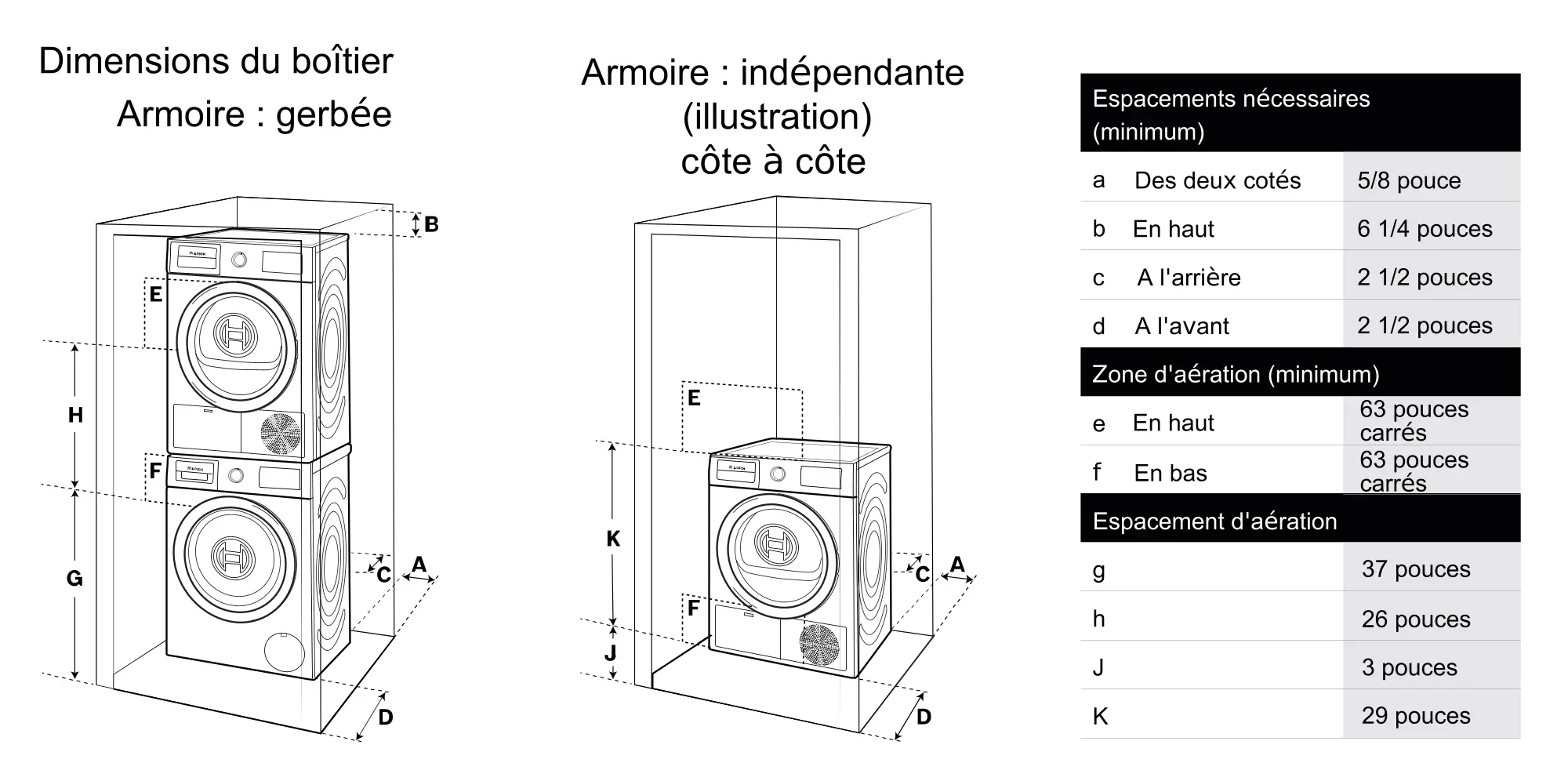 Dimensions du boîtier
Armoire : gerbée

B
E
H
F
G
C
A
D

Armoire : indépendante
(illustration)
côte à côte

E
K
F
J
C
A
D

| Espacements nécessaires (minimum) | | |
|---|---|---|
| a | Des deux cotés | 5/8 pouce |
| b | En haut | 6 1/4 pouces |
| c | A l'arrière | 2 1/2 pouces |
| d | A l'avant | 2 1/2 pouces |
| Zone d'aération (minimum) | | |
| e | En haut | 63 pouces carrés |
| f | En bas | 63 pouces carrés |
| Espacement d'aération | | |
| g | | 37 pouces |
| h | | 26 pouces |
| J | | 3 pouces |
| K | | 29 pouces |