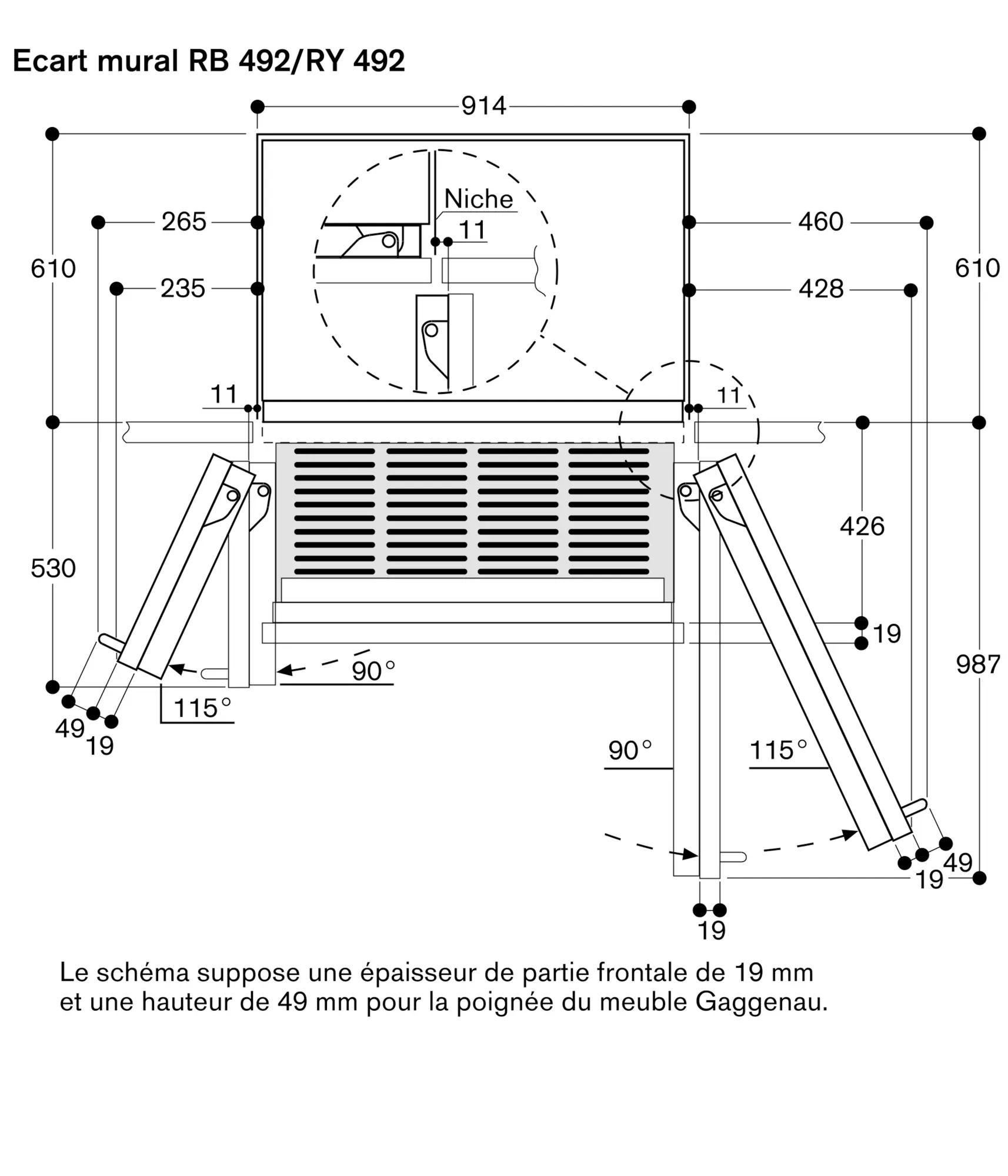 Ecart mural RB 492/RY 492

914

Niche

11

265

460

610

610

235

428

11

11

426

530

19

987

90°

115°

49

19

90°

115°

49

19

19

Le schéma suppose une épaisseur de partie frontale de 19 mm et une hauteur de 49 mm pour la poignée du meuble Gaggenau.